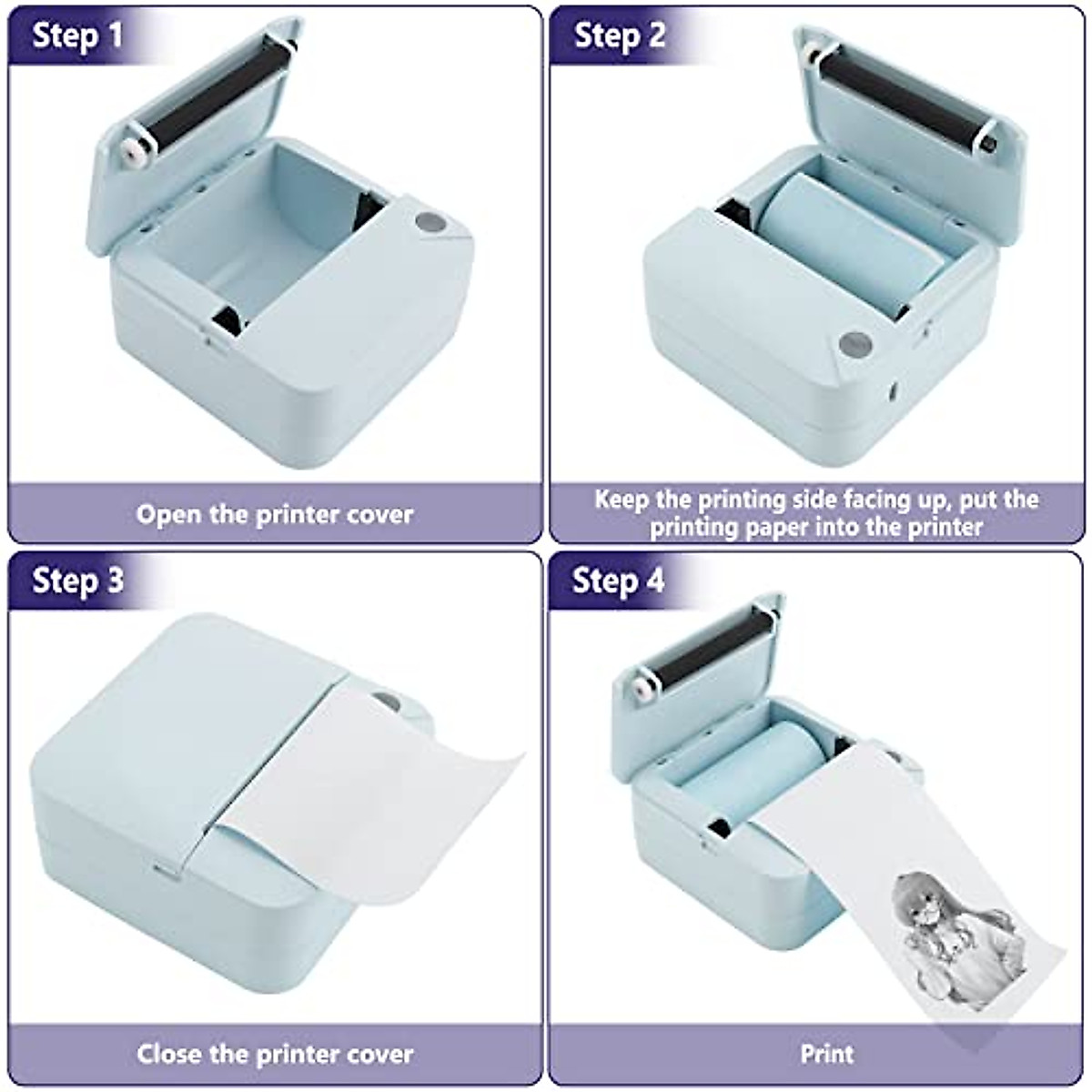 Step 1

Open the printer cover

Step 2

Keep the printing side facing up, put the printing paper into the printer

Step 3

Close the printer cover

Step 4

Print