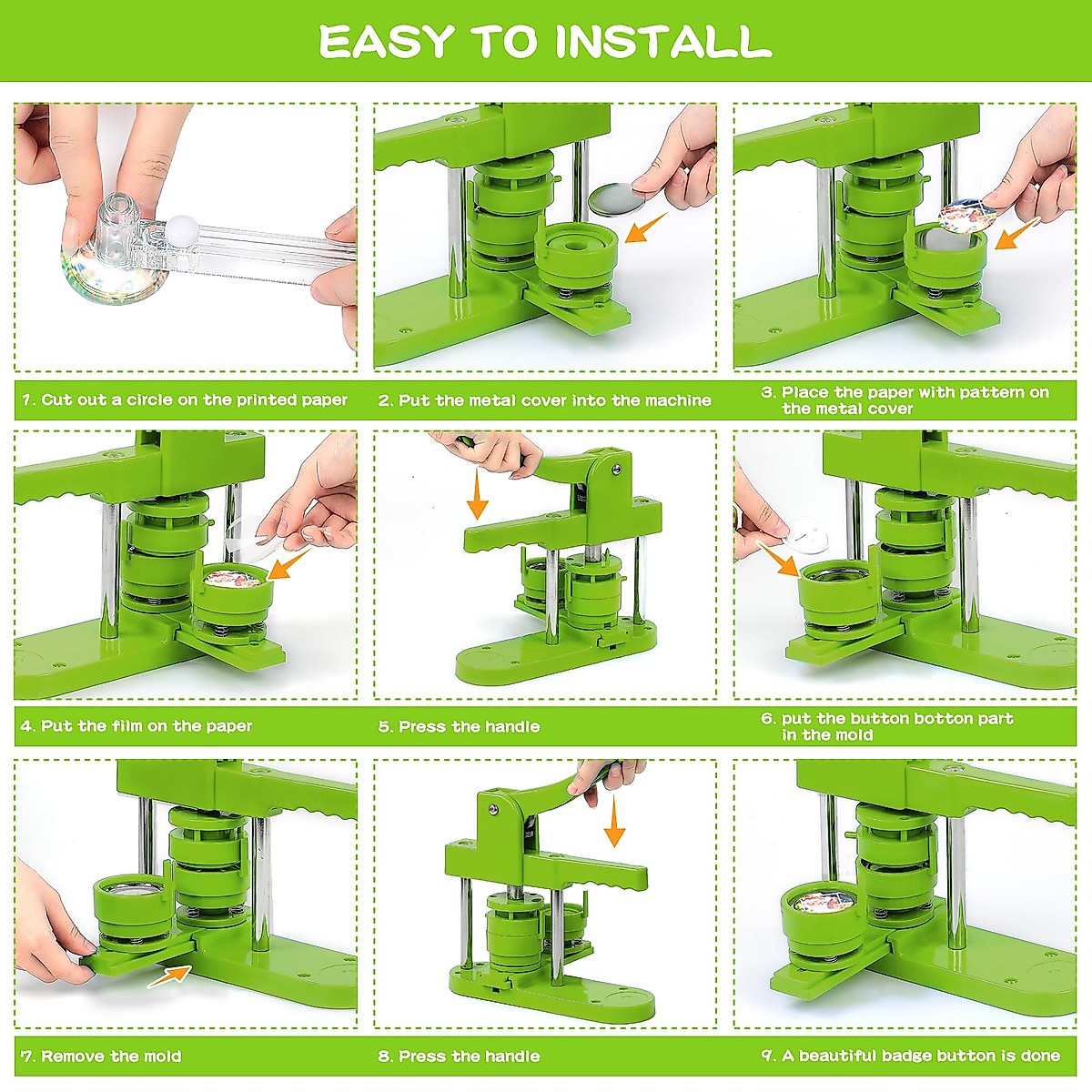 EASY TO INSTALL

1. Cut out a circle on the printed paper

2. Put the metal cover into the machine

3. Place the paper with pattern on the metal cover

4. Put the film on the paper

5. Press the handle

6. put the button botton part in the mold

7. Remove the mold

8. Press the handle

9. A beautiful badge button is done