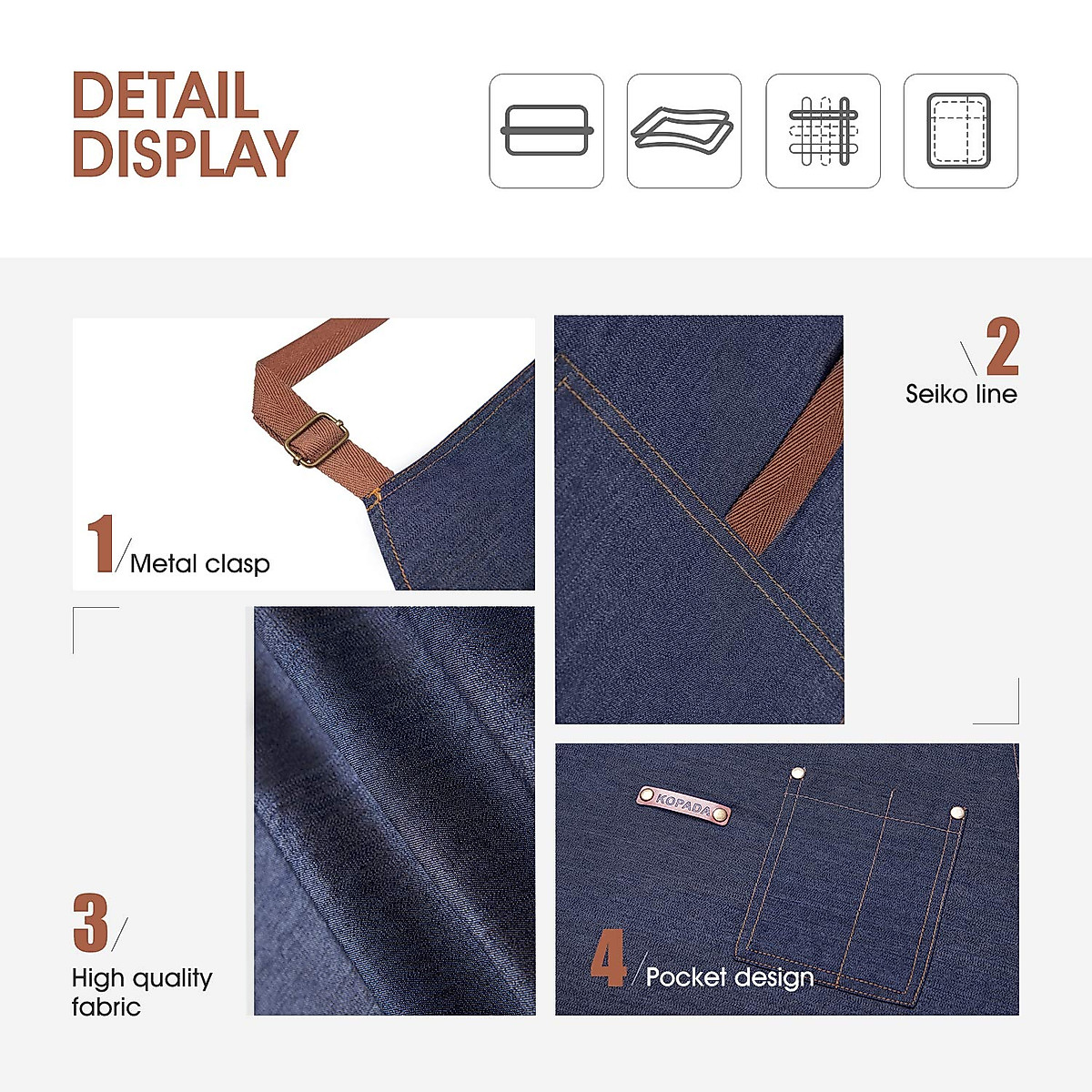 DETAIL
DISPLAY

1 Metal clasp

2 Seiko line

3 High quality fabric

KOPADA

4 Pocket design