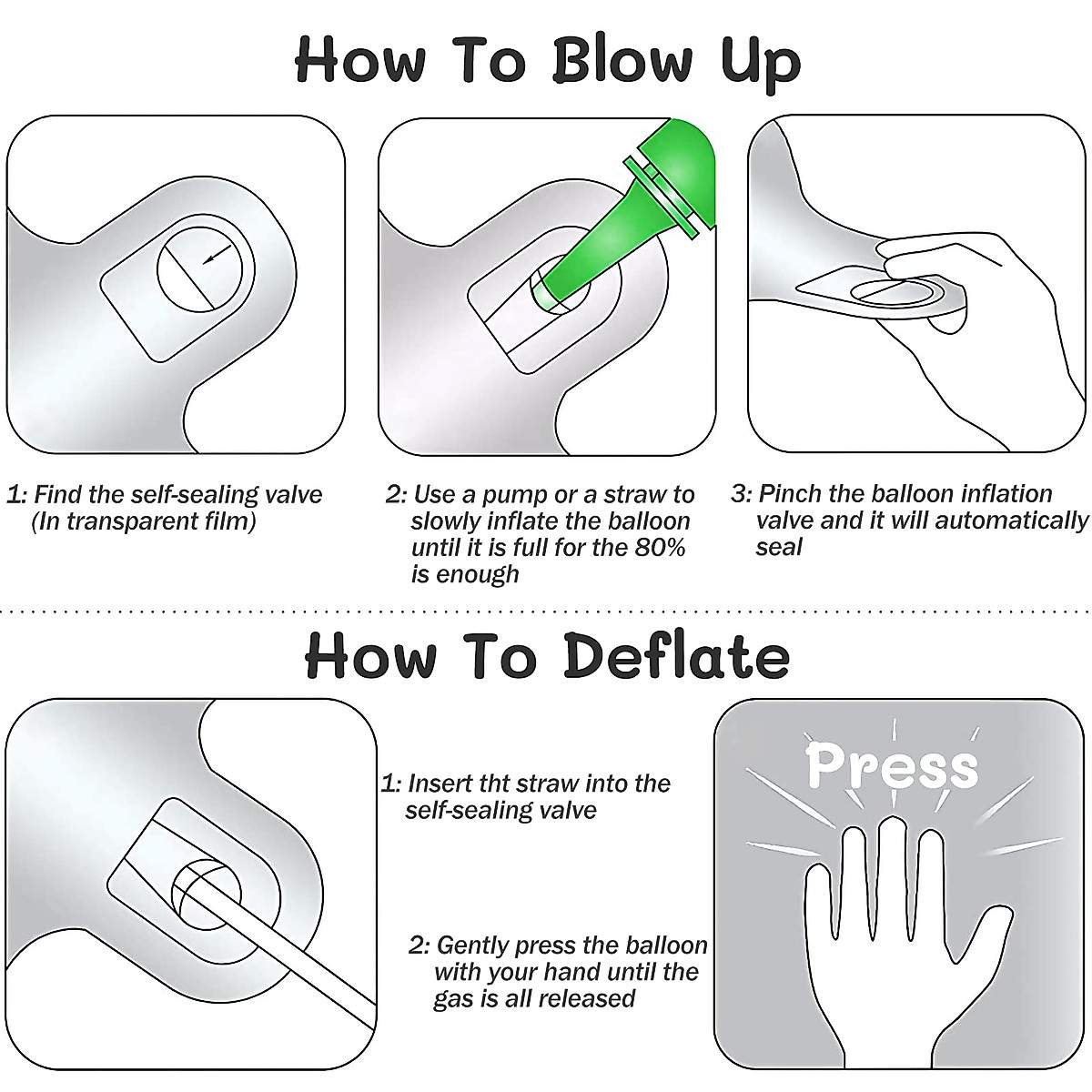 How To Blow Up

1: Find the self-sealing valve (In transparent film)

2: Use a pump or a straw to slowly inflate the balloon until it is full for the 80% is enough

3: Pinch the balloon inflation valve and it will automatically seal

How To Deflate

1: Insert tht straw into the self-sealing valve

2: Gently press the balloon with your hand until the gas is all released

Press