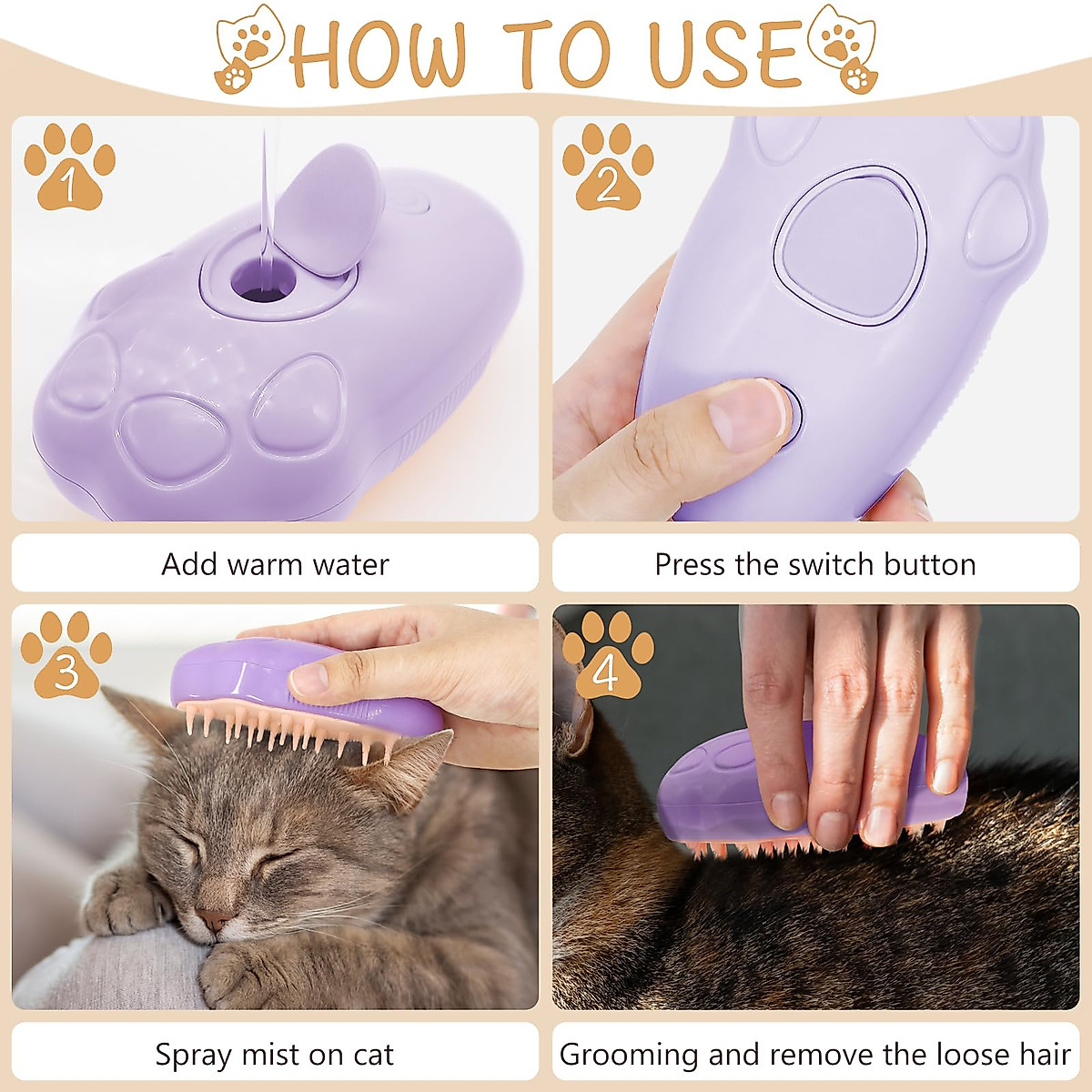 HOW TO USE

1

Add warm water

2

Press the switch button

3

Spray mist on cat

4

Grooming and remove the loose hair