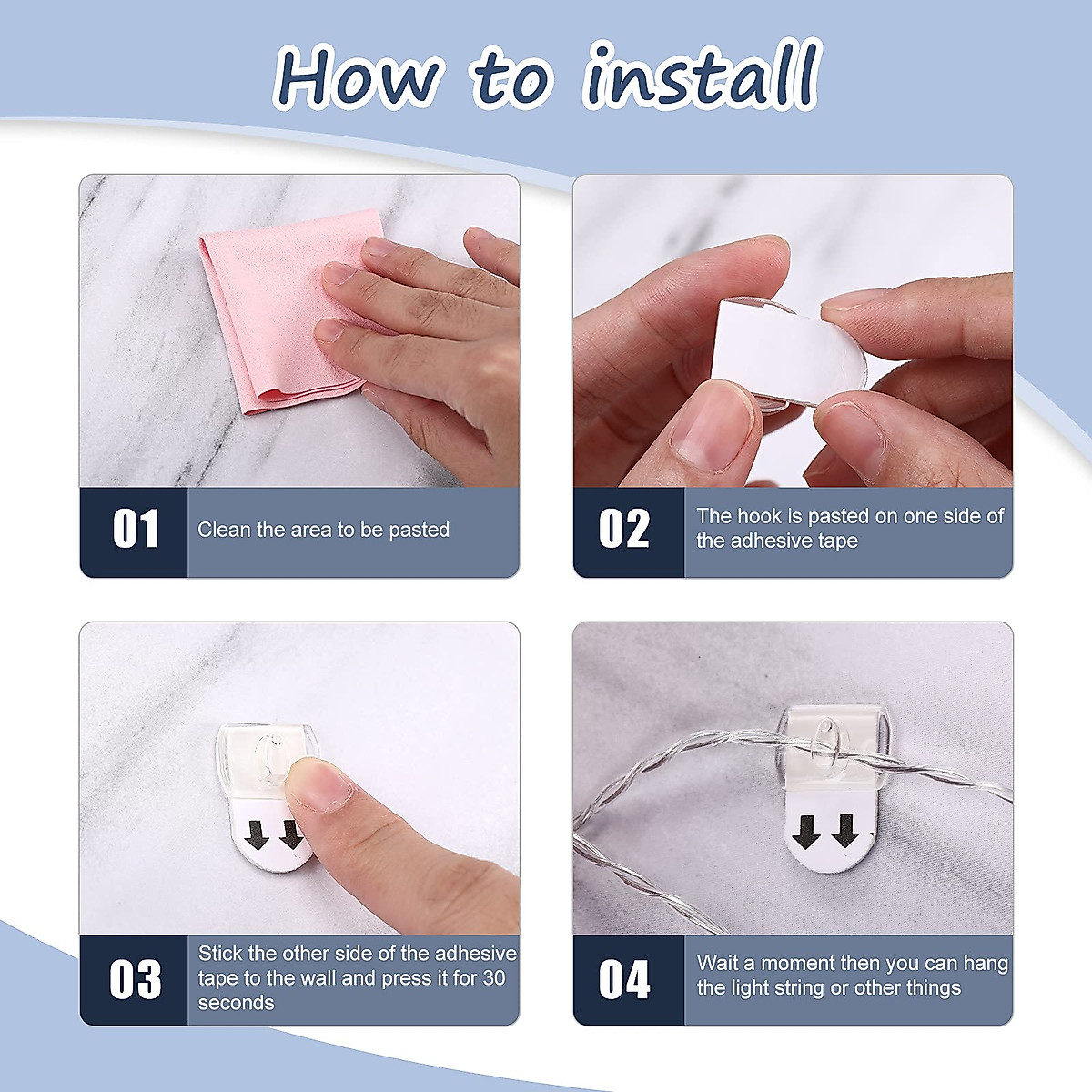 How to install

01 Clean the area to be pasted

02 The hook is pasted on one side of the adhesive tape

03 Stick the other side of the adhesive tape to the wall and press it for 30 seconds

04 Wait a moment then you can hang the light string or other things