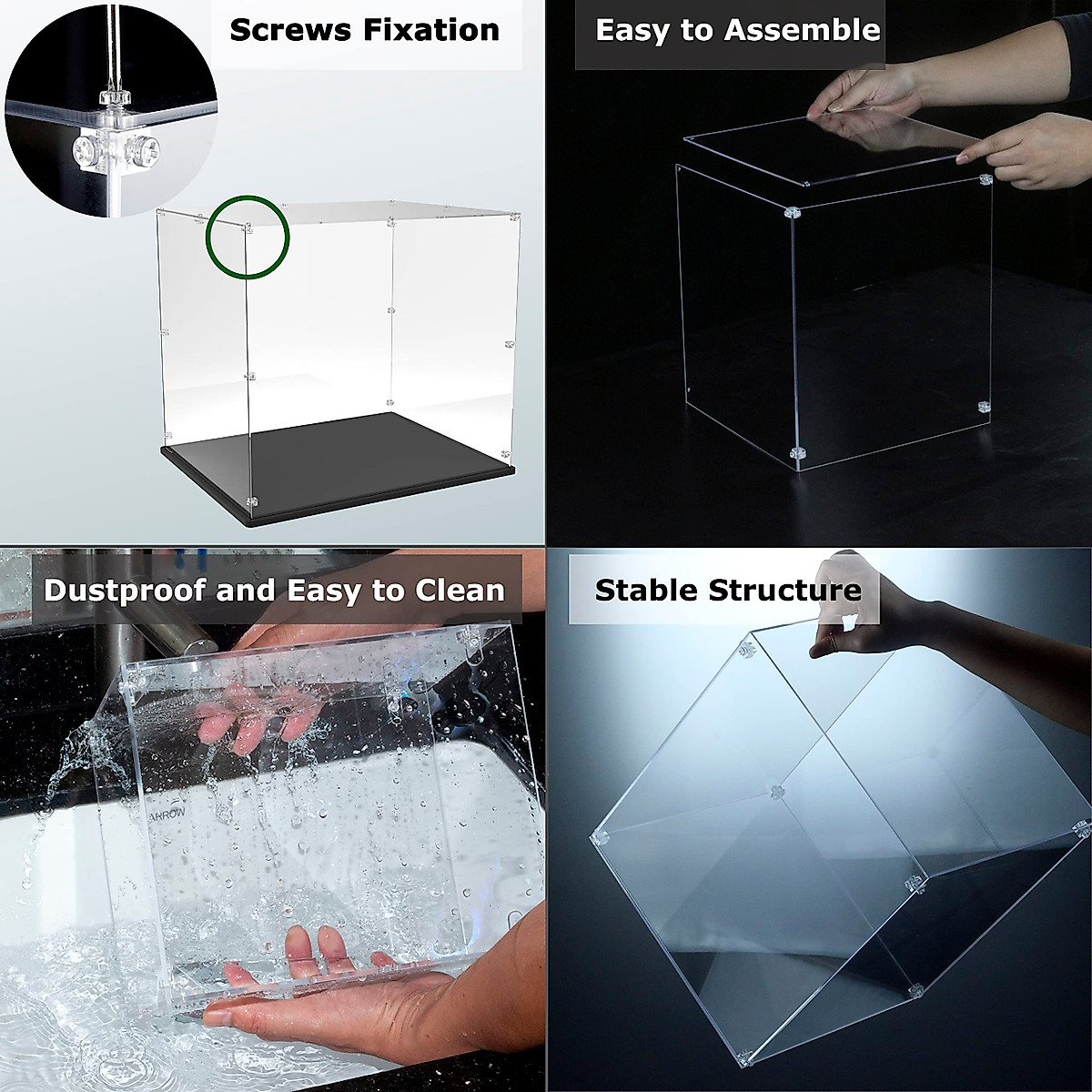 Screws Fixation

Easy to Assemble

Dustproof and Easy to Clean

ARROW

Stable Structure