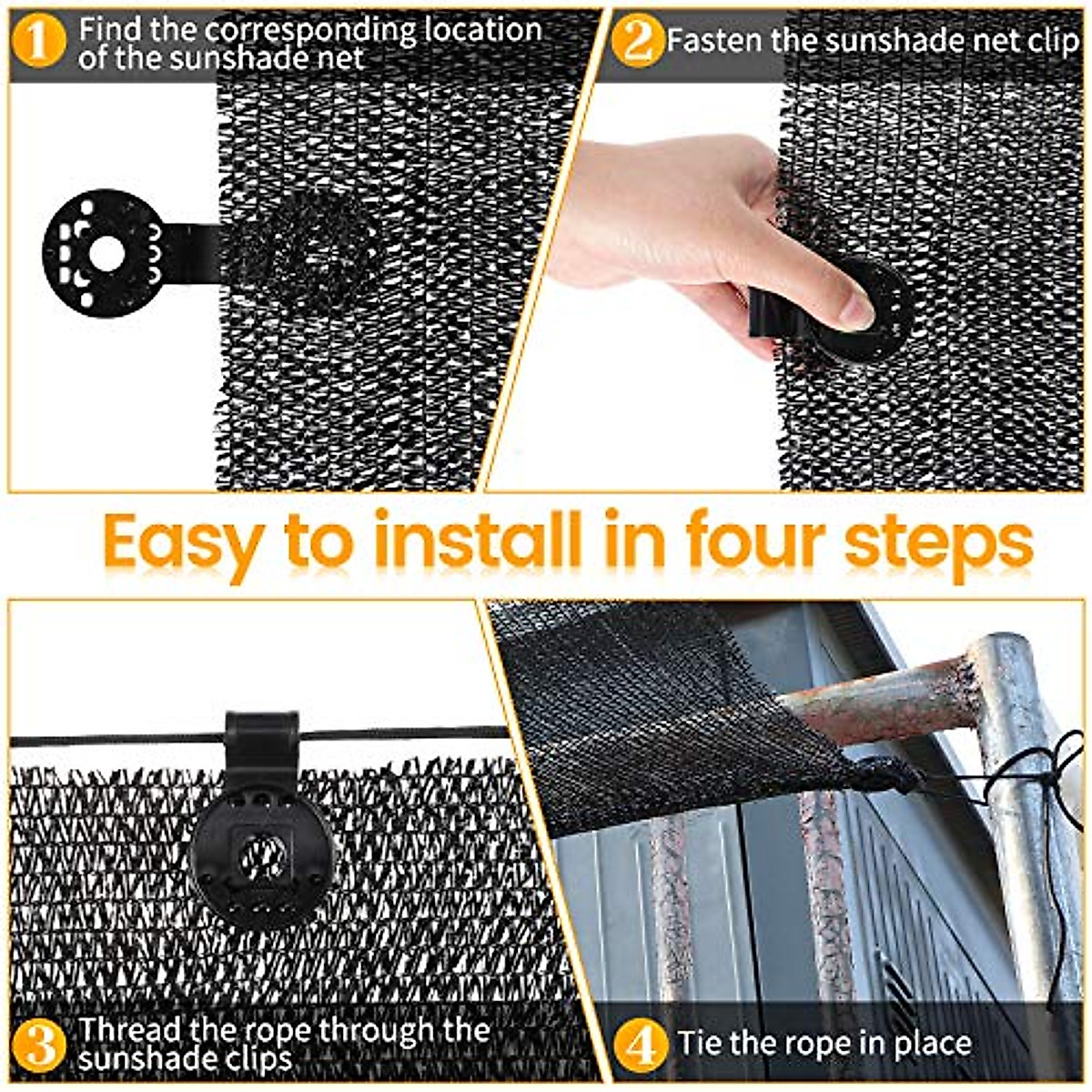 1 Find the corresponding location of the sunshade net

2 Fasten the sunshade net clip

Easy to install in four steps

3 Thread the rope through the sunshade clips

4 Tie the rope in place