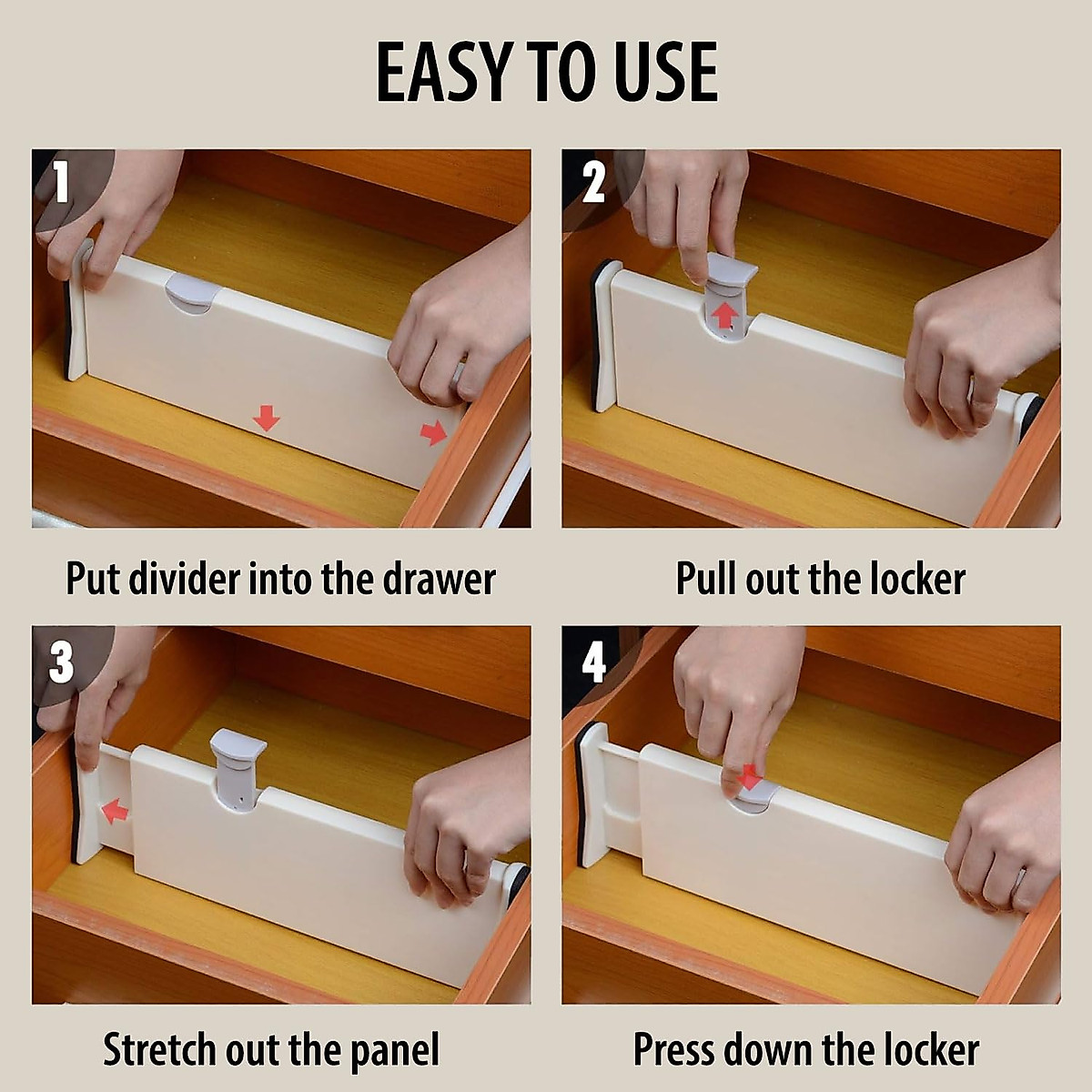 EASY TO USE

1

Put divider into the drawer

2

Pull out the locker

3

Stretch out the panel

4

Press down the locker