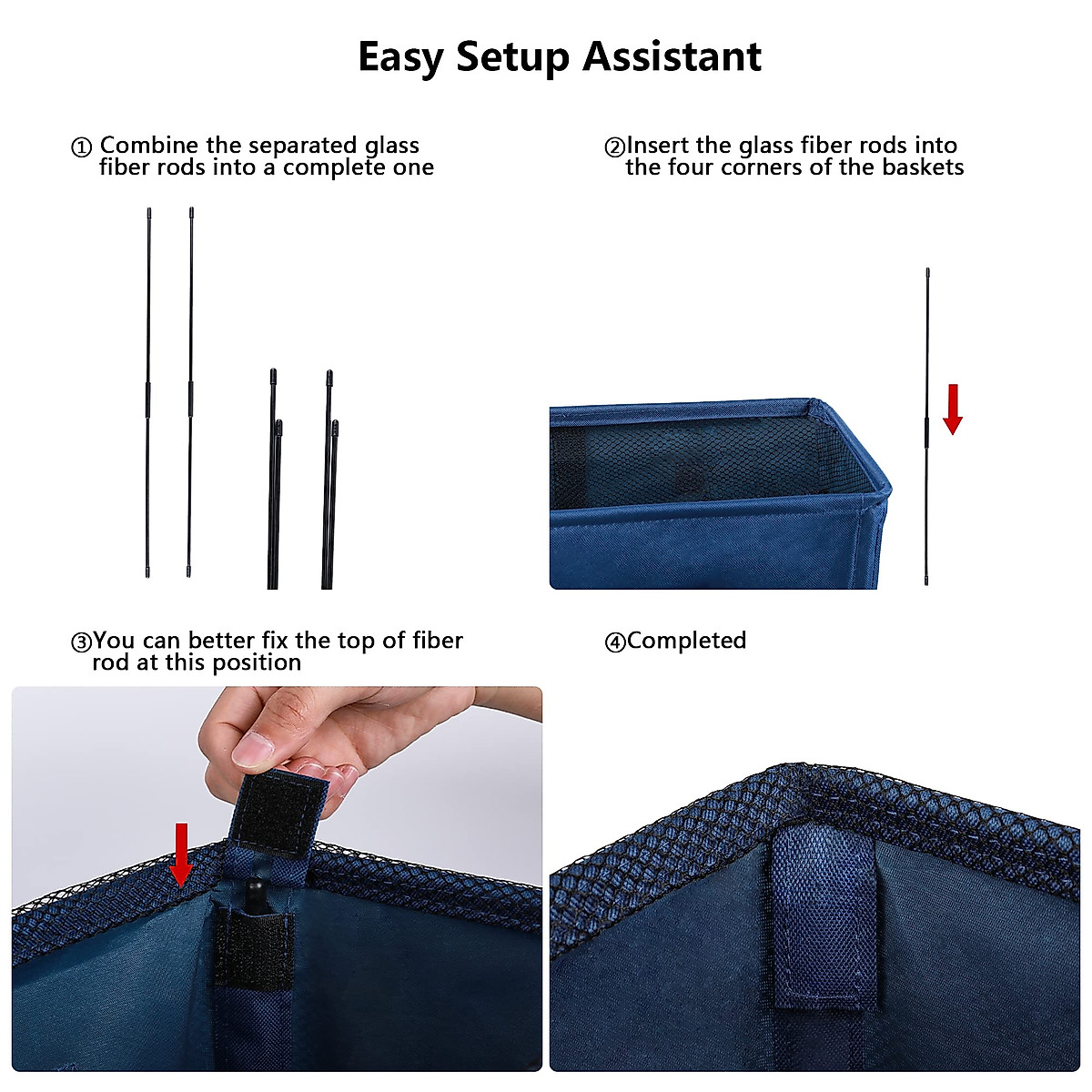 Easy Setup Assistant

① Combine the separated glass fiber rods into a complete one

②Insert the glass fiber rods into the four corners of the baskets

③You can better fix the top of fiber rod at this position

④Completed