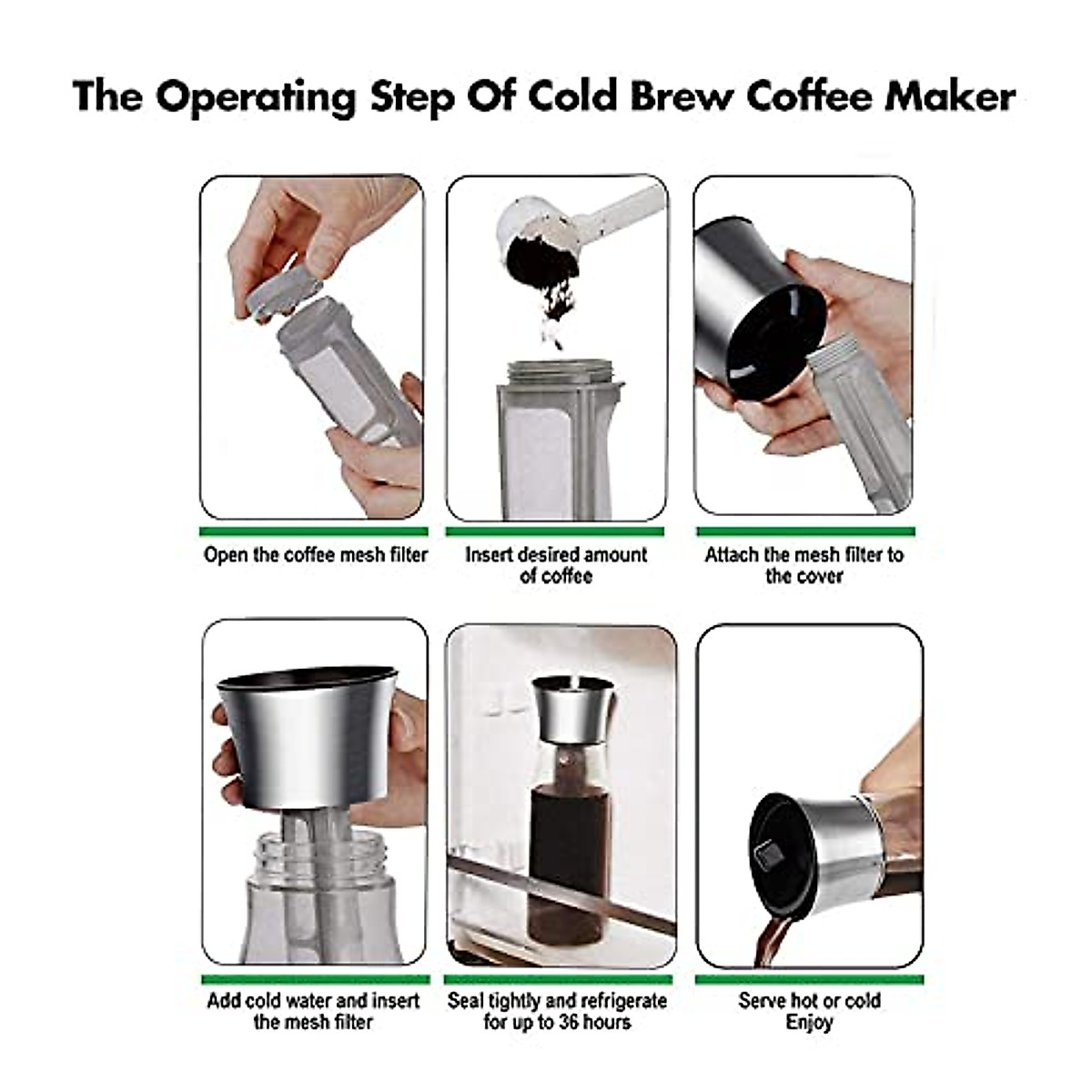 The Operating Step Of Cold Brew Coffee Maker

Open the coffee mesh filter

Insert desired amount of coffee

Attach the mesh filter to the cover

Add cold water and insert the mesh filter

Seal tightly and refrigerate for up to 36 hours

Serve hot or cold
Enjoy