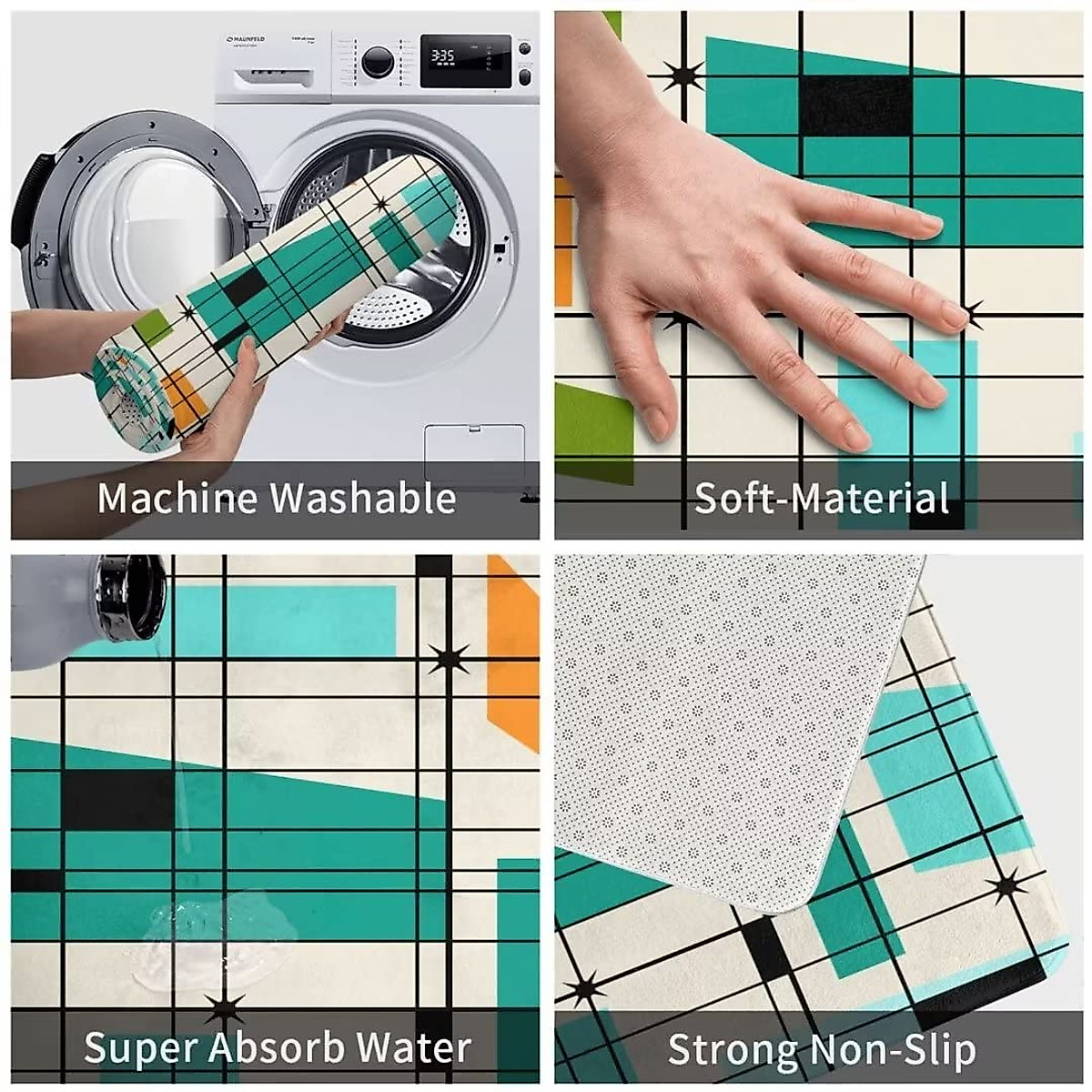 MAUNFELD

3:35

Machine Washable

Soft-Material

Super Absorb Water

Strong Non-Slip