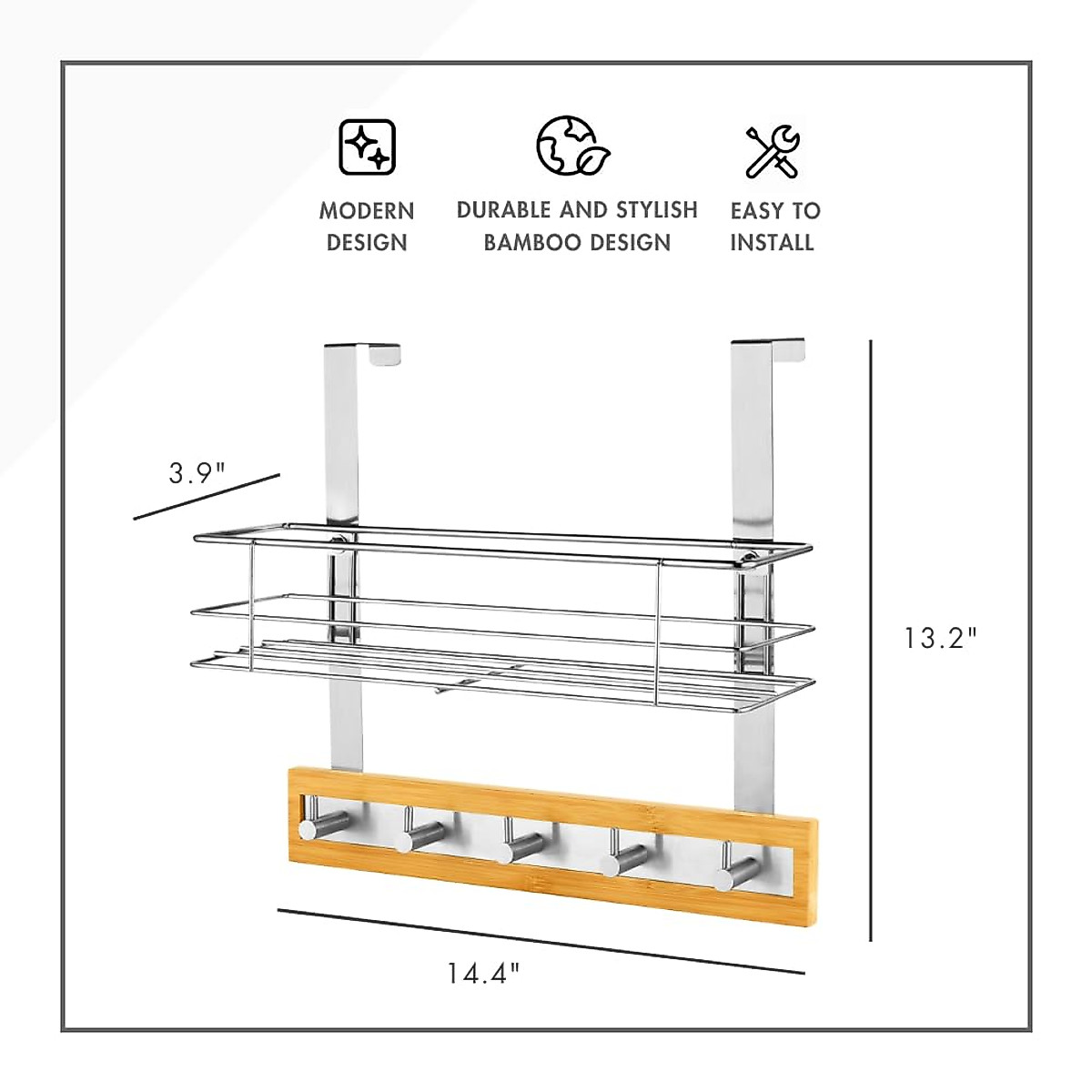 MODERN DESIGN

DURABLE AND STYLISH BAMBOO DESIGN

EASY TO INSTALL

3.9"

13.2"

14.4"