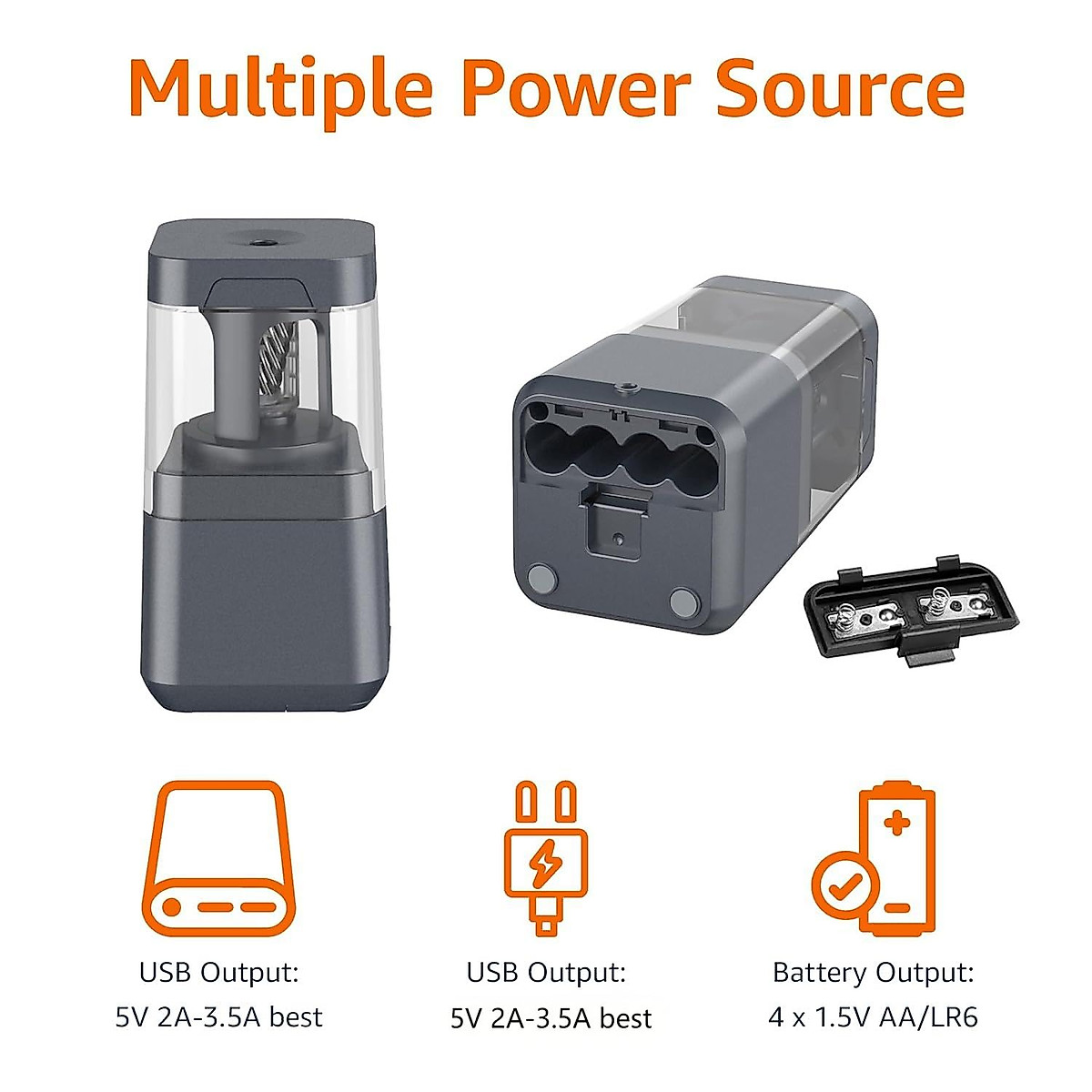 Multiple Power Source

USB Output:
5V 2A-3.5A best

USB Output:
5V 2A-3.5A best

Battery Output:
4 x 1.5V AA/LR6