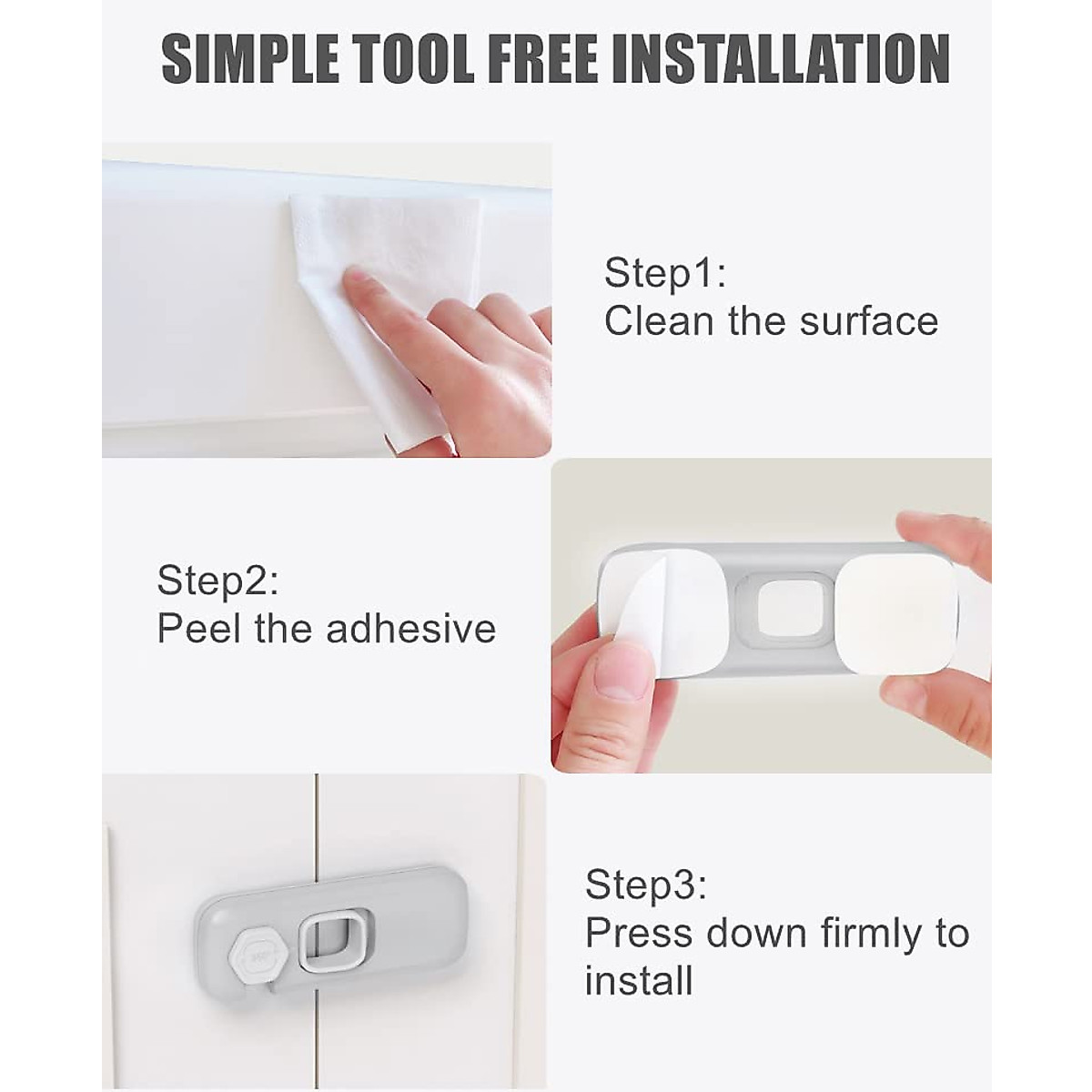 SIMPLE TOOL FREE INSTALLATION

Step1:
Clean the surface

Step2:
Peel the adhesive

Step3:
Press down firmly to install