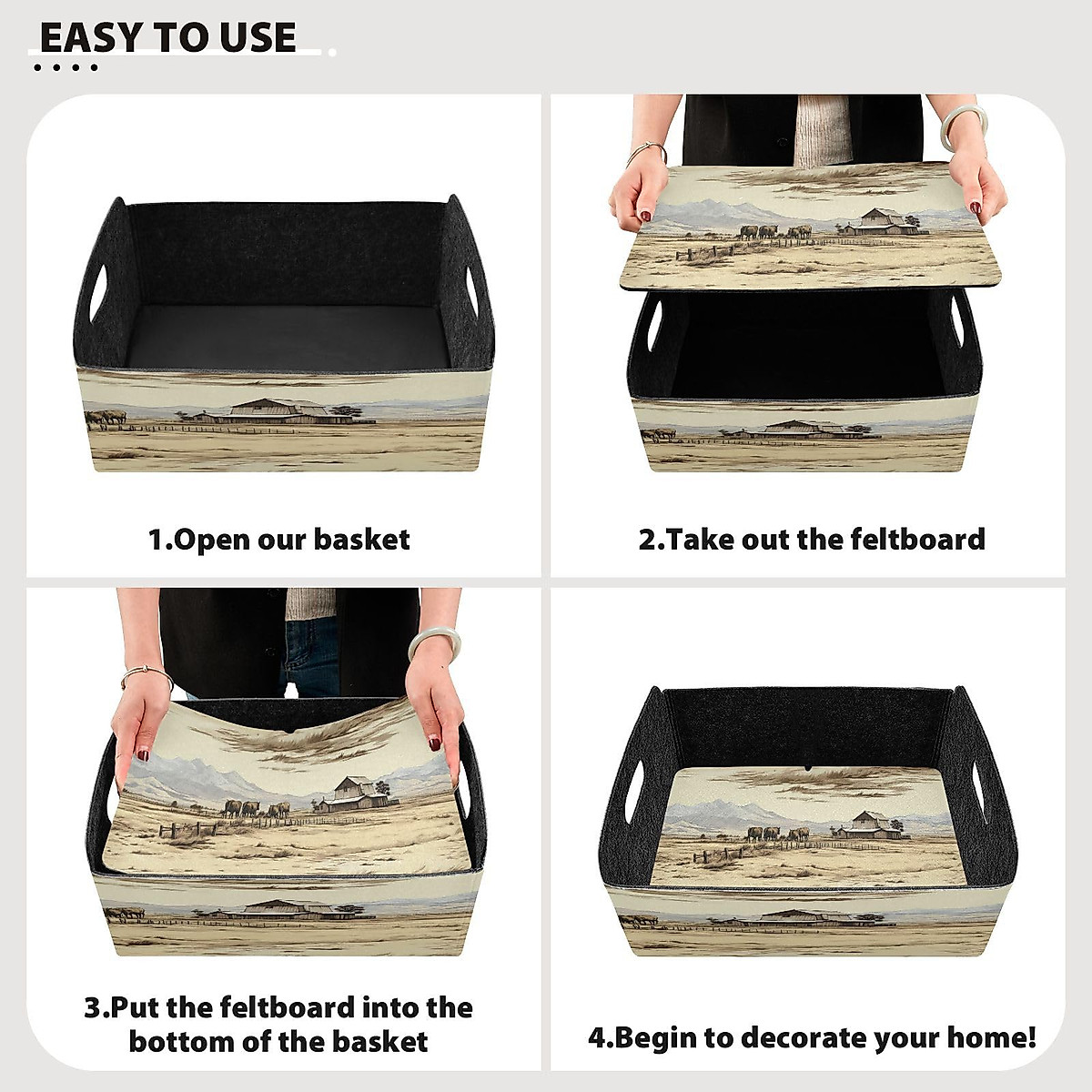 EASY TO USE

1.Open our basket

2.Take out the feltboard

3.Put the feltboard into the bottom of the basket

4.Begin to decorate your home!