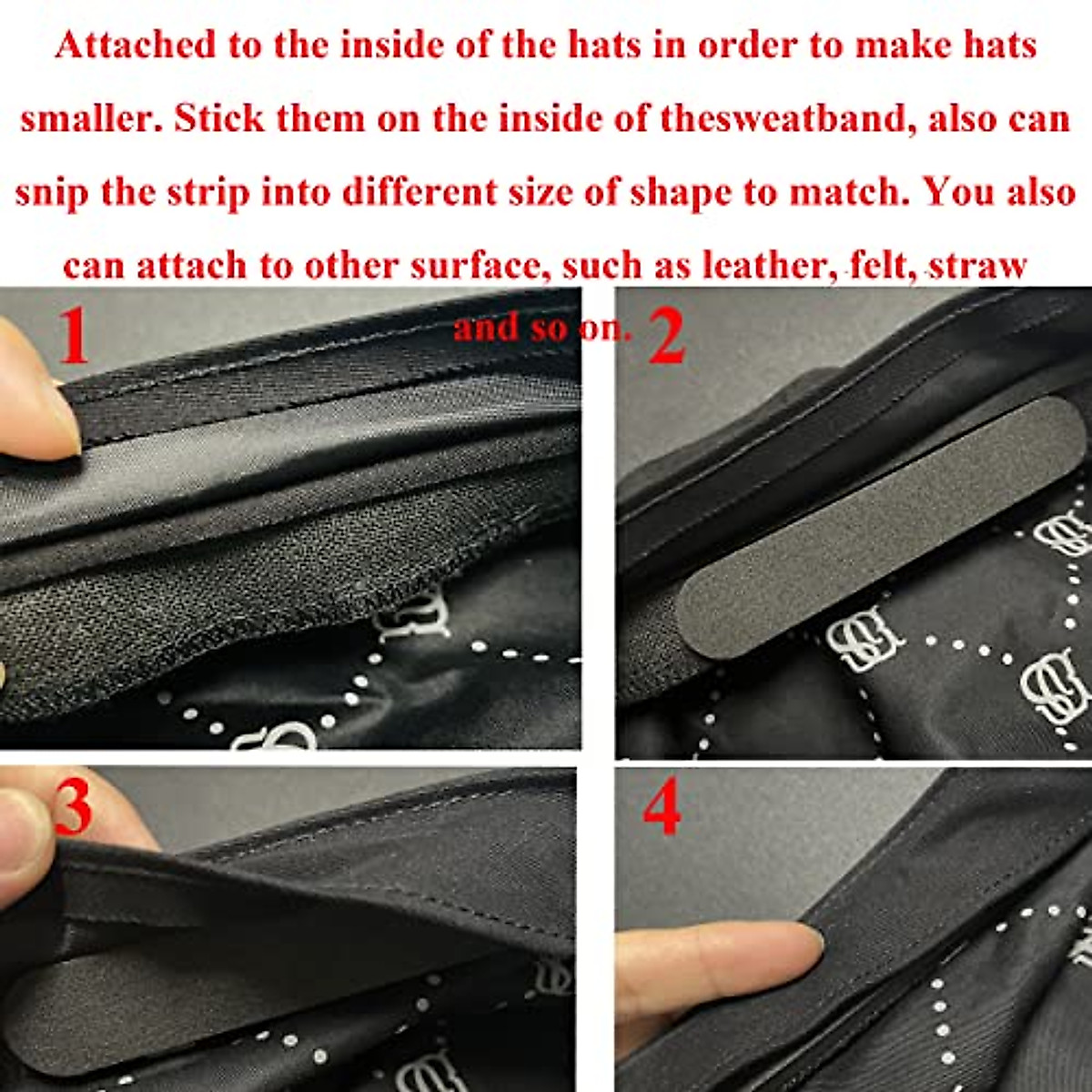 Attached to the inside of the hats in order to make hats smaller. Stick them on the inside of thesweatband, also can snip the strip into different size of shape to match. You also can attach to other surface, such as leather, felt, straw and so on.

1

2

3

4