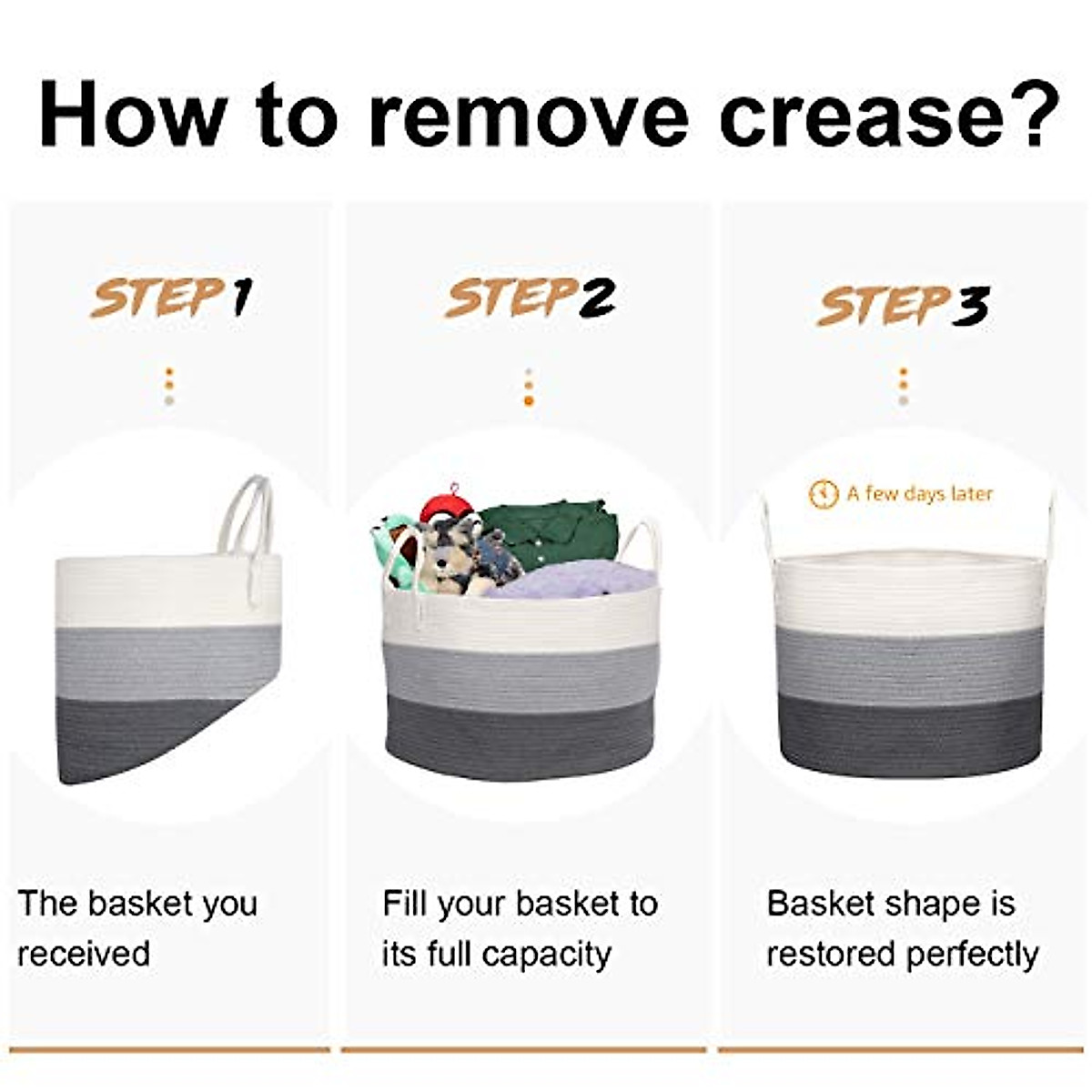 How to remove crease?

STEP 1

The basket you received

STEP 2

Fill your basket to its full capacity

STEP 3

A few days later

Basket shape is restored perfectly