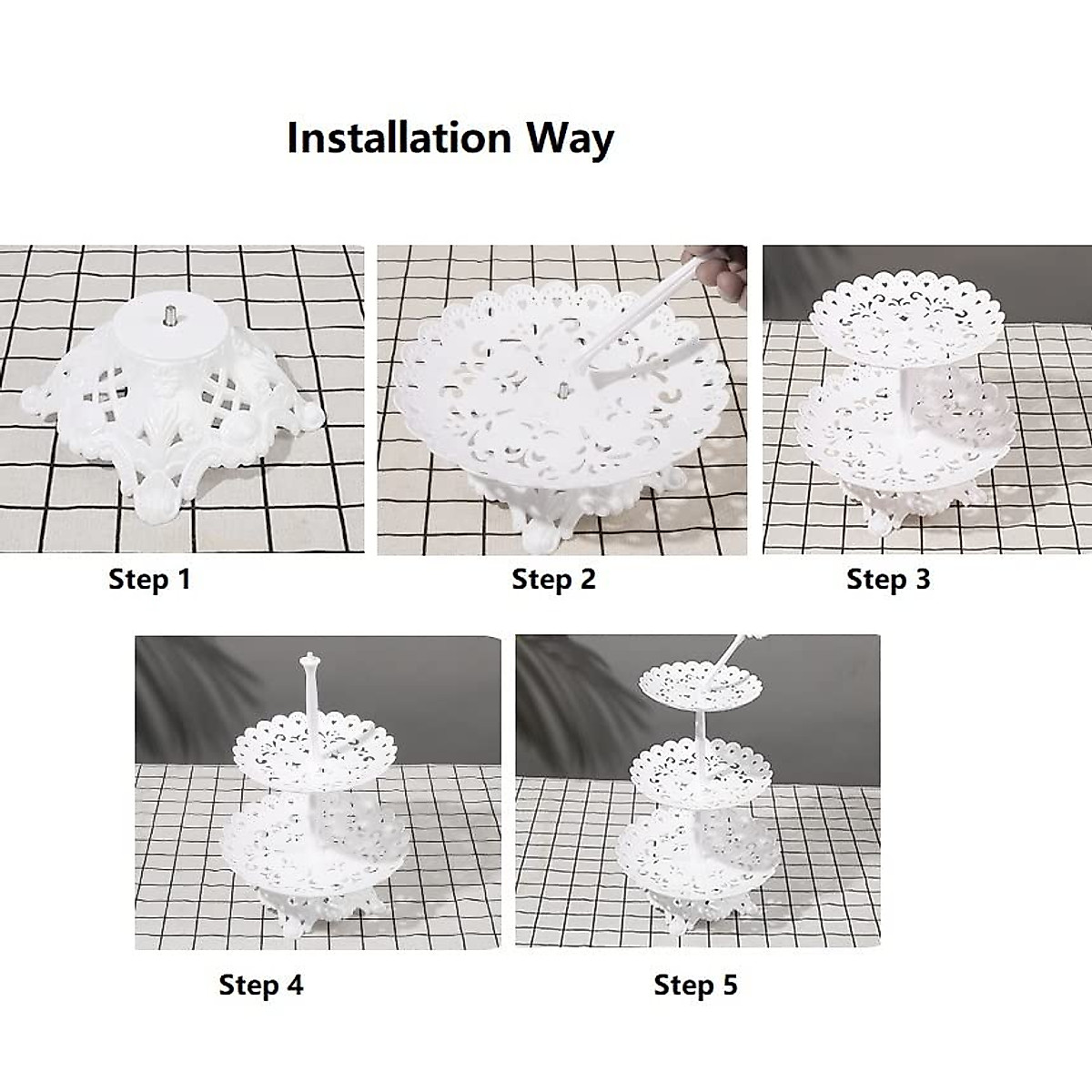 Installation Way

Step 1

Step 2

Step 3

Step 4

Step 5