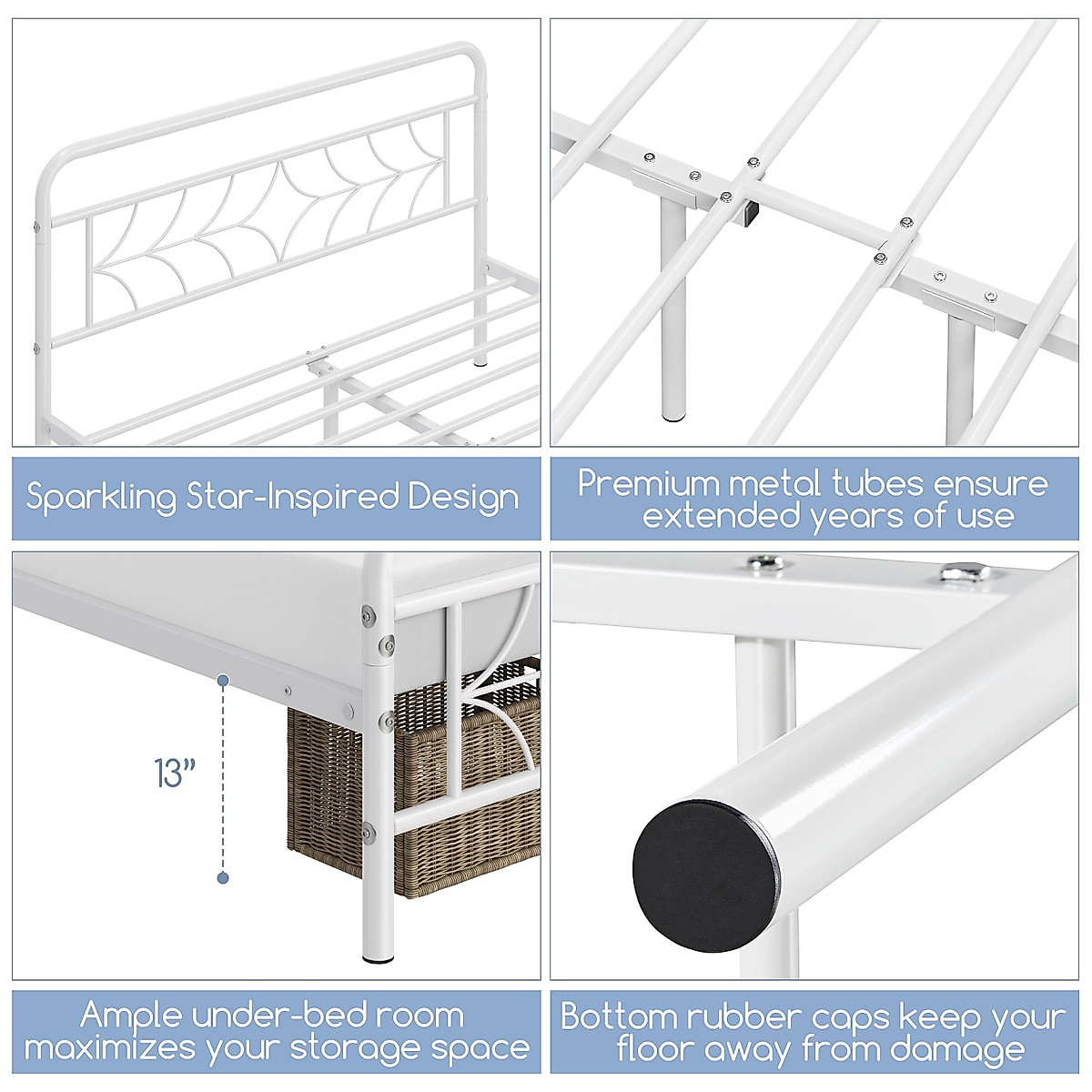 Sparkling Star-Inspired Design

Premium metal tubes ensure extended years of use

13"

Ample under-bed room maximizes your storage space

Bottom rubber caps keep your floor away from damage