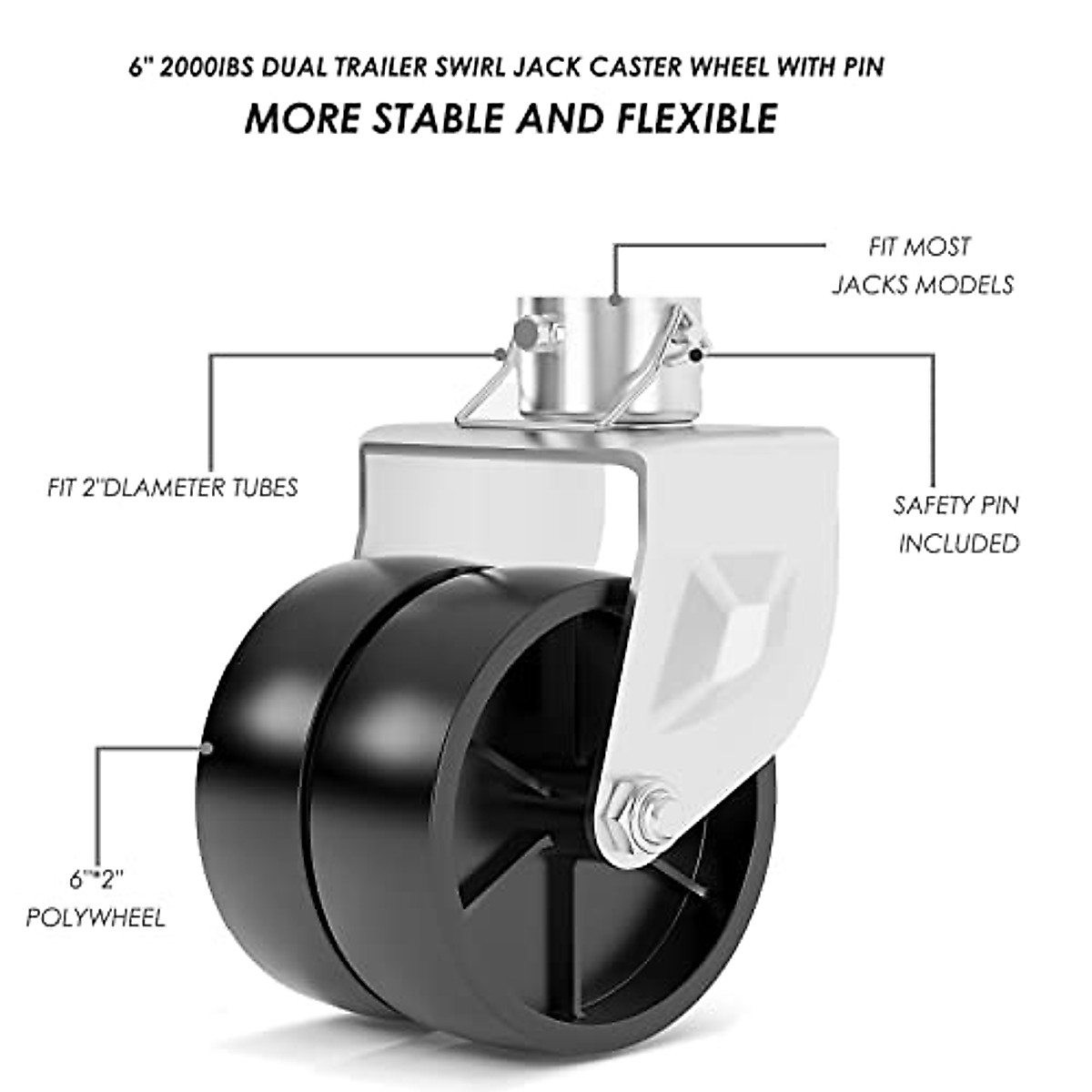 6" 2000IBS DUAL TRAILER SWIRL JACK CASTER WHEEL WITH PIN
MORE STABLE AND FLEXIBLE

FIT MOST JACKS MODELS

FIT 2"DLAMETER TUBES

SAFETY PIN INCLUDED

6"*2" POLYWHEEL