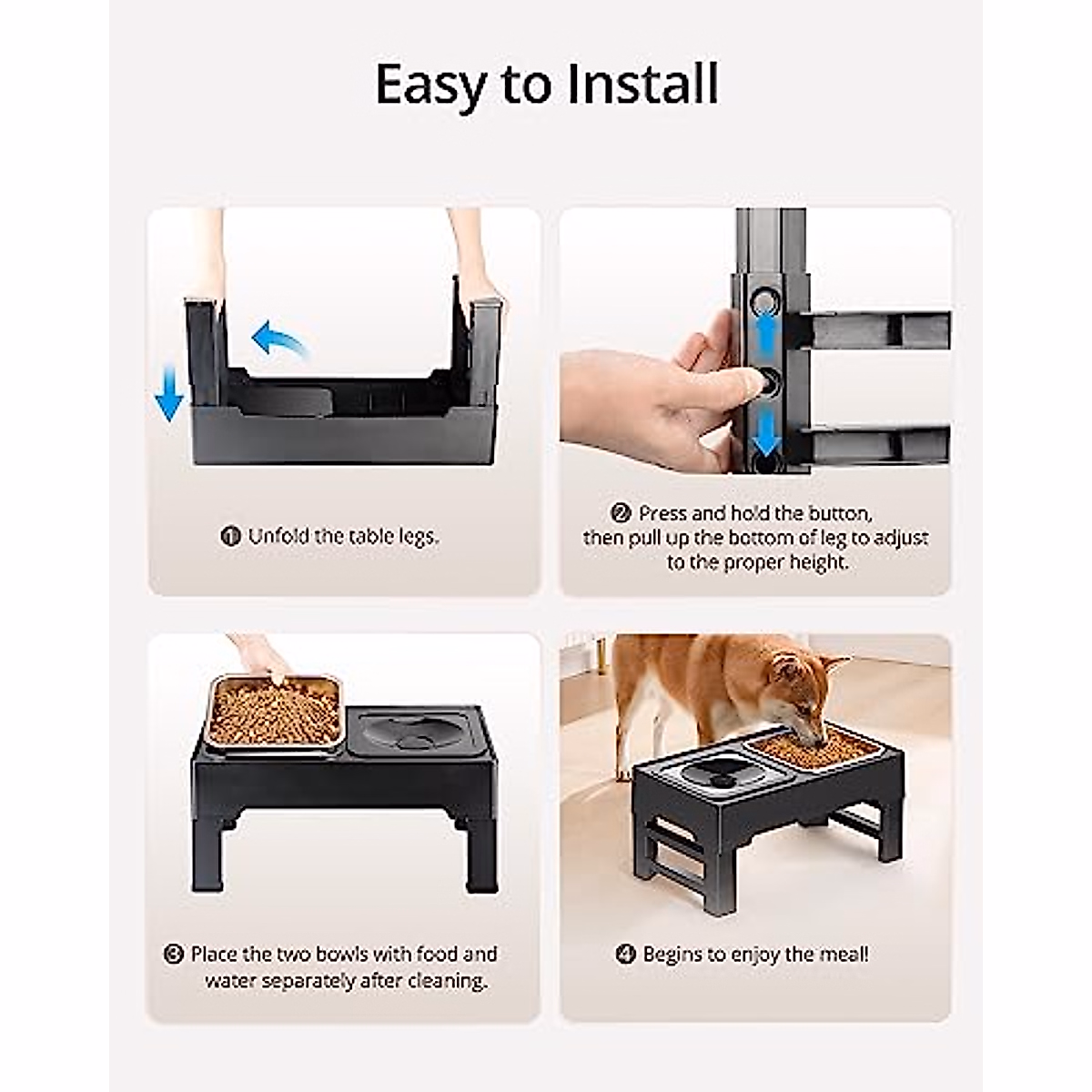 Easy to Install

❶ Unfold the table legs.

❷ Press and hold the button, then pull up the bottom of leg to adjust to the proper height.

❸ Place the two bowls with food and water separately after cleaning.

❹ Begins to enjoy the meal!