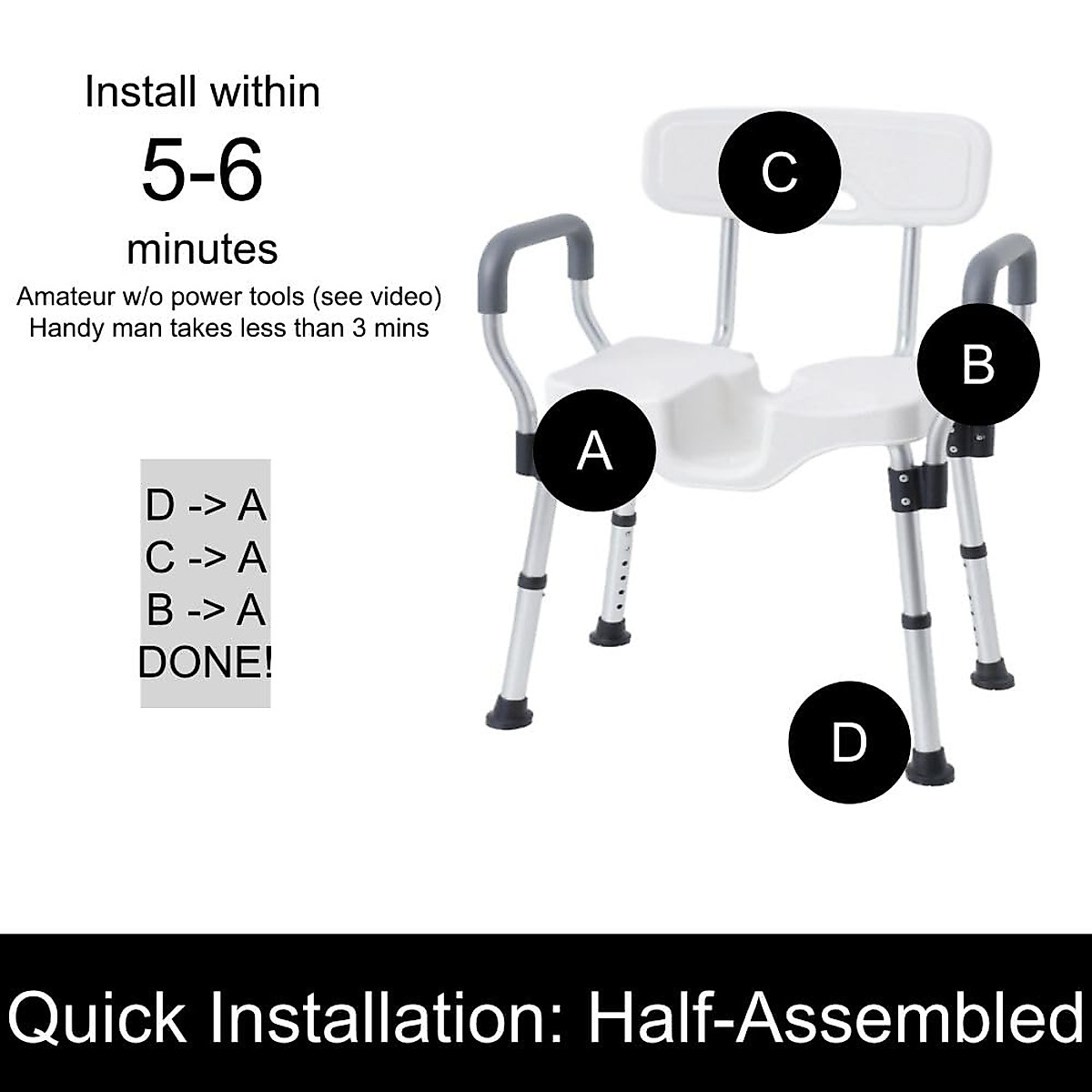 Install within
5-6
minutes
Amateur w/o power tools (see video)
Handy man takes less than 3 mins

D -> A
C -> A
B -> A
DONE!

C

B

A

D

Quick Installation: Half-Assembled