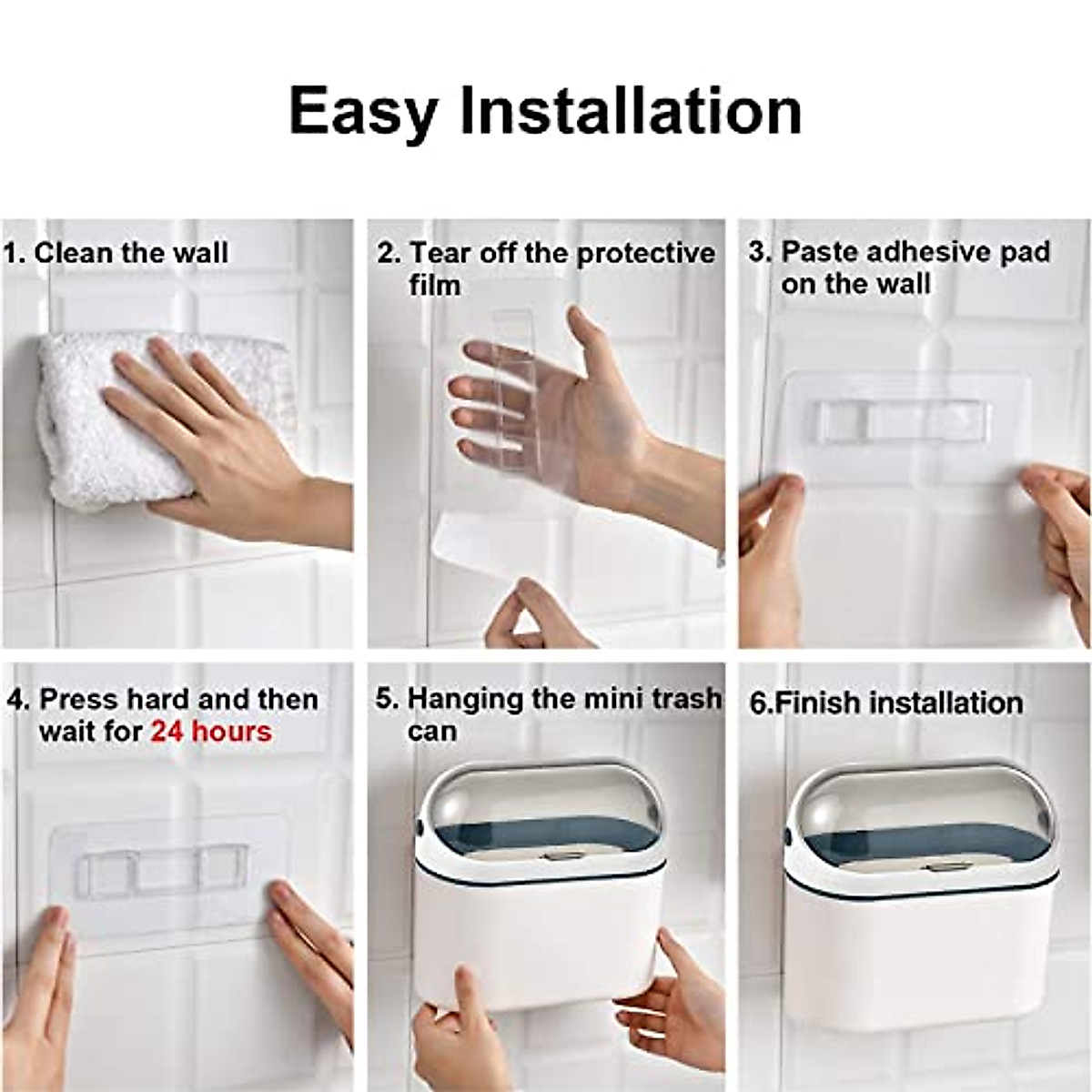 Easy Installation

1. Clean the wall

2. Tear off the protective film

3. Paste adhesive pad on the wall

4. Press hard and then wait for 24 hours

5. Hanging the mini trash can

6.Finish installation