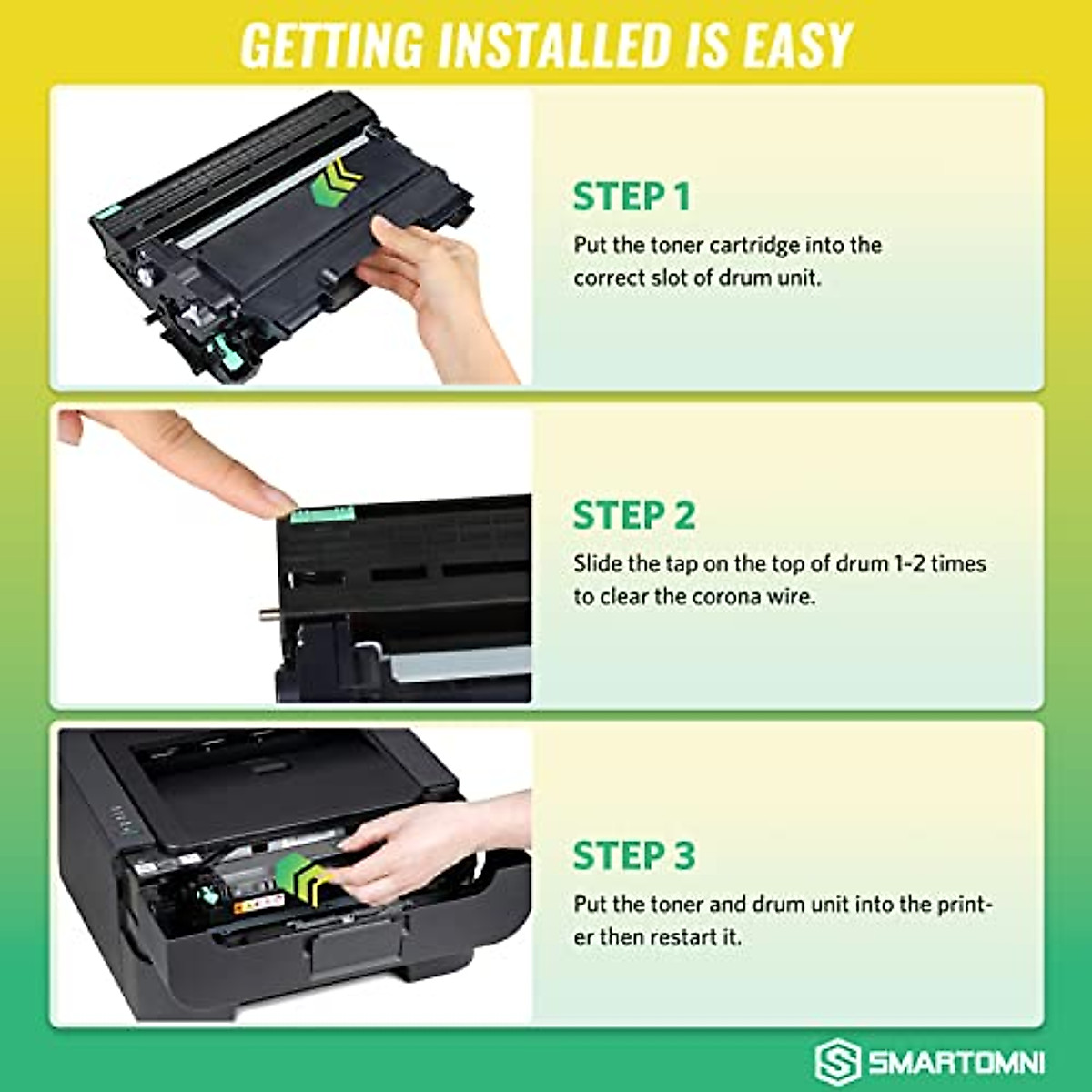 GETTING INSTALLED IS EASY

STEP 1

Put the toner cartridge into the correct slot of drum unit.

STEP 2

Slide the tap on the top of drum 1-2 times to clear the corona wire.

STEP 3

Put the toner and drum unit into the printer then restart it.

SMARTOMNI