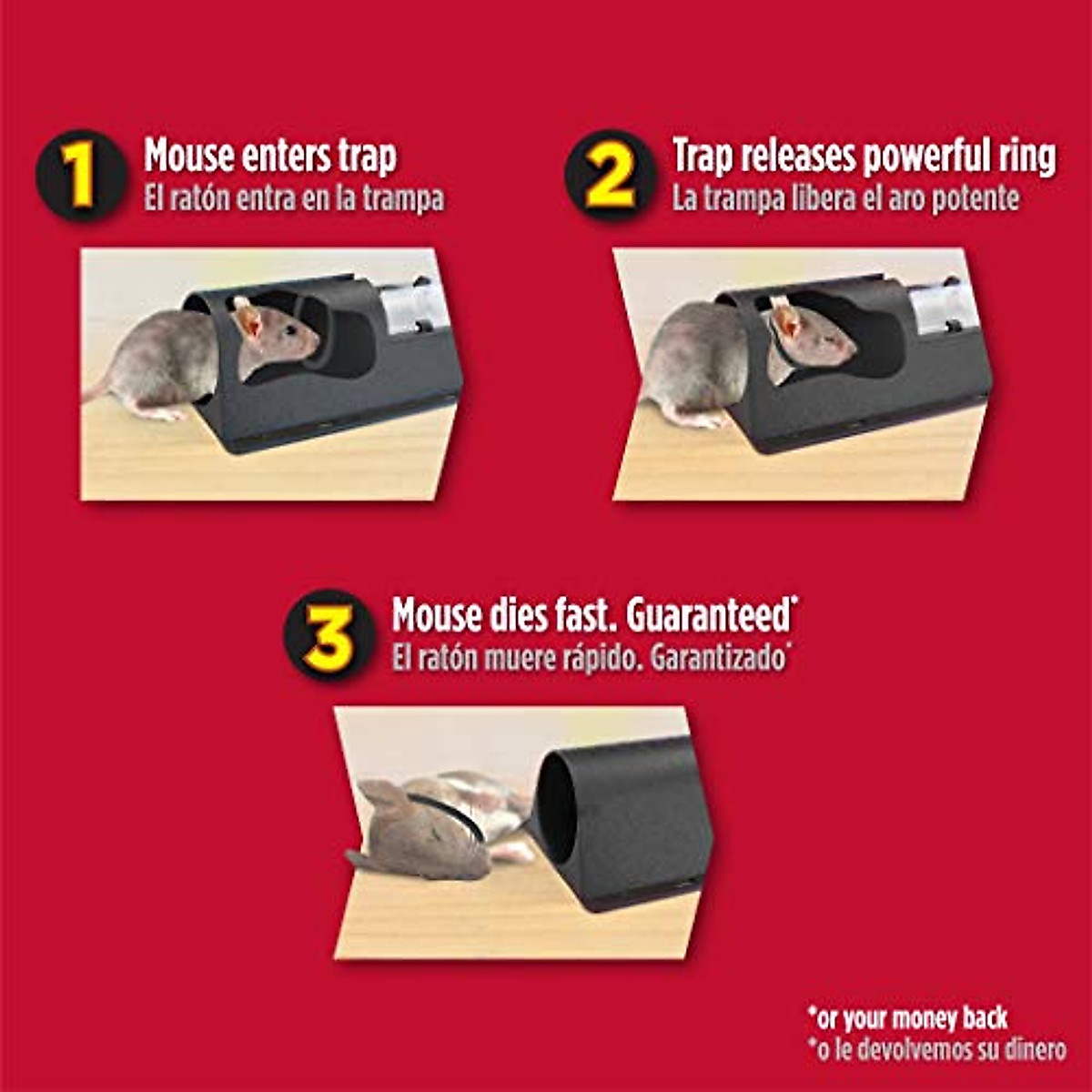 1 Mouse enters trap
El ratón entra en la trampa

2 Trap releases powerful ring
La trampa libera el aro potente

3 Mouse dies fast. Guaranteed*
El ratón muere rápido. Garantizado*

*or your money back
*o le devolvemos su dinero