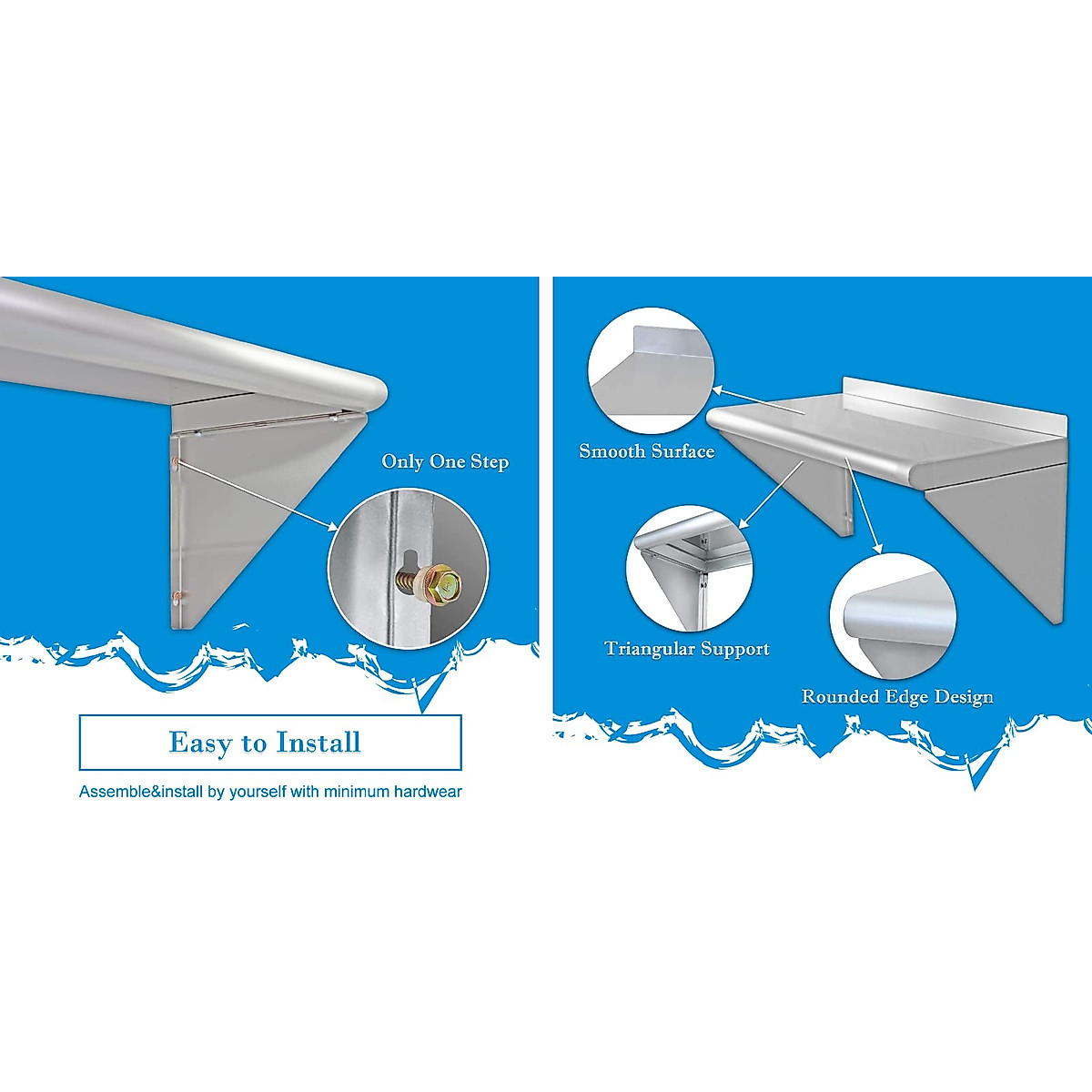 Only One Step

Easy to Install

Assemble&install by yourself with minimum hardwear

Smooth Surface

Triangular Support

Rounded Edge Design