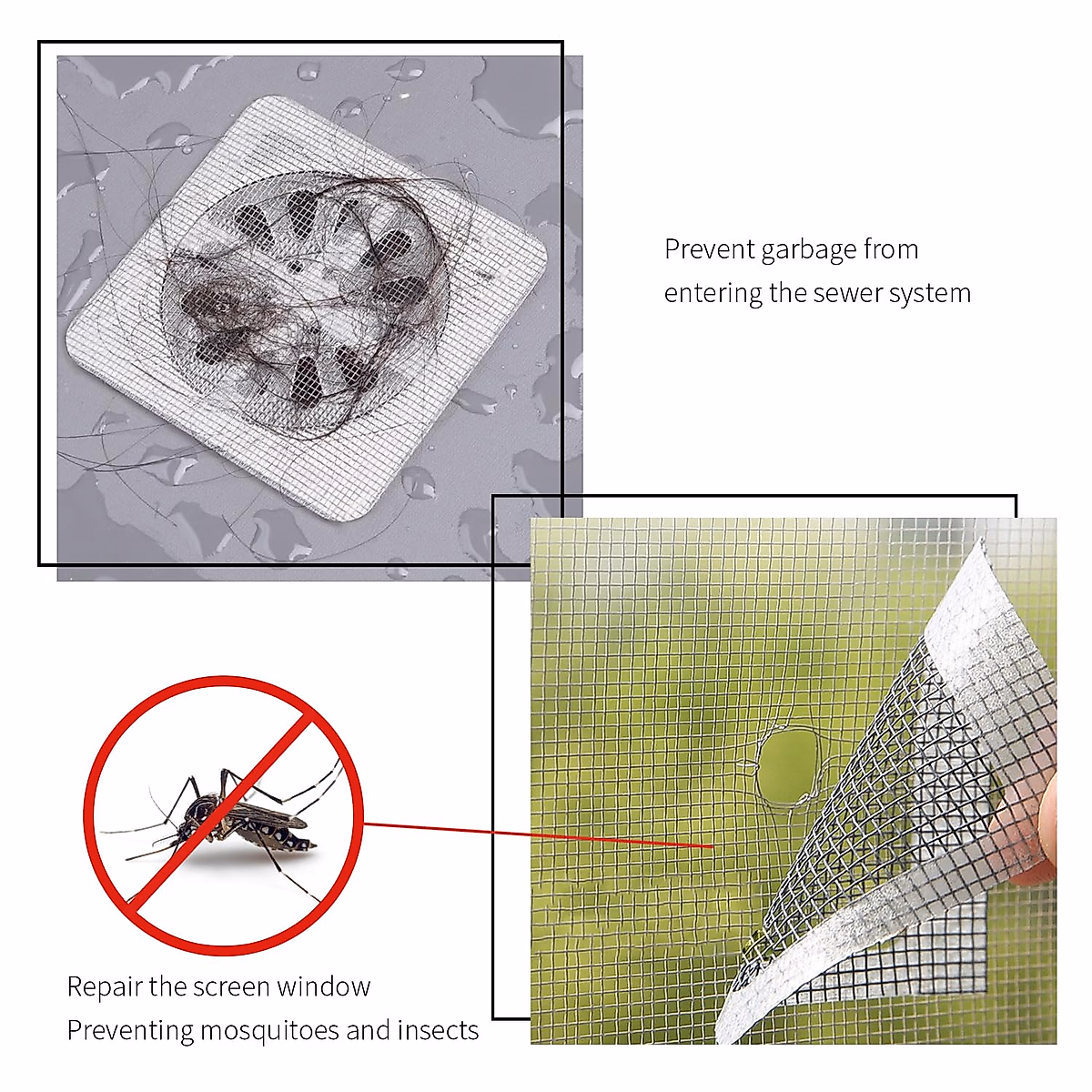 Prevent garbage from entering the sewer system

Repair the screen window
Preventing mosquitoes and insects