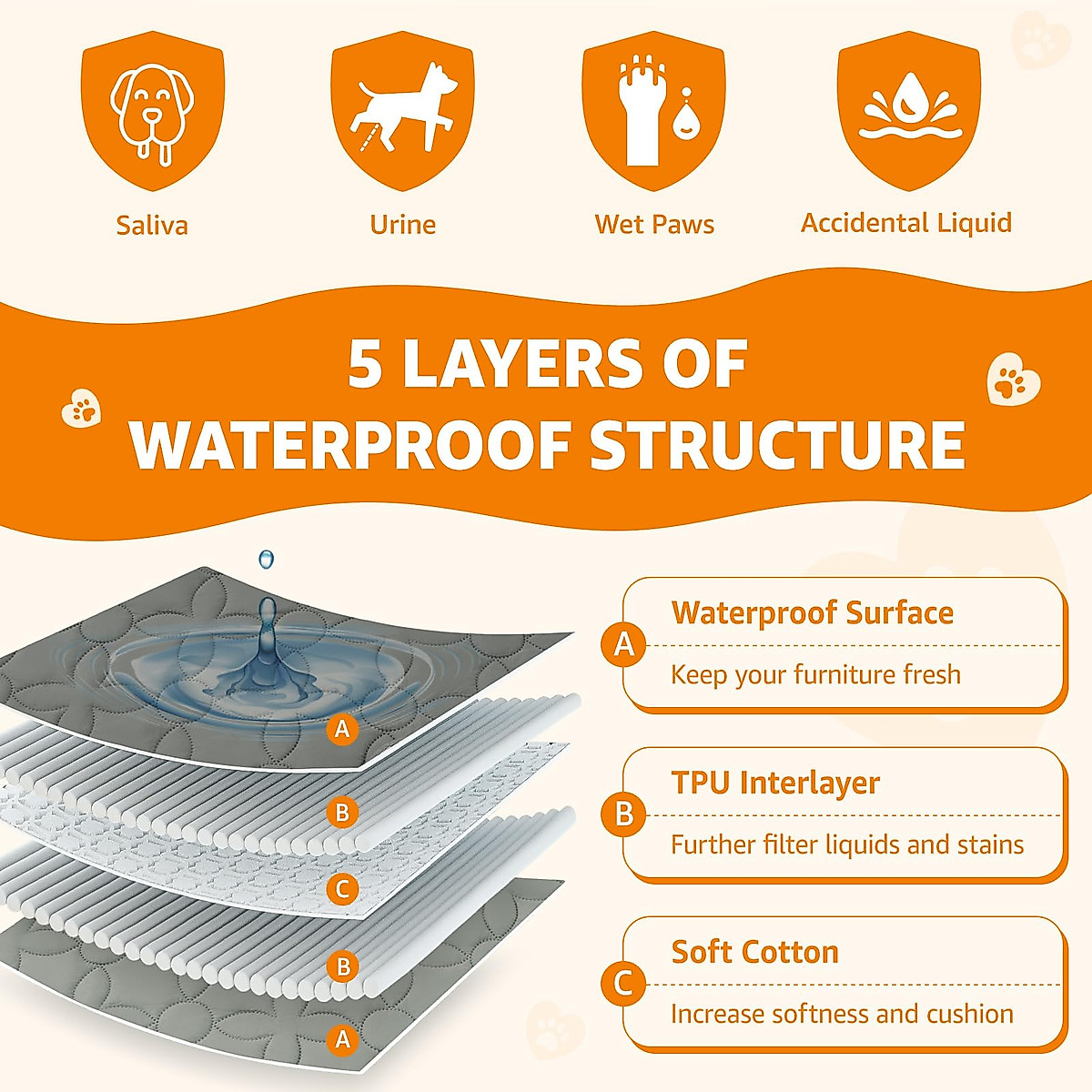 Saliva

Urine

Wet Paws

Accidental Liquid

5 LAYERS OF WATERPROOF STRUCTURE

A

B

C

B

A

A Waterproof Surface
Keep your furniture fresh

B TPU Interlayer
Further filter liquids and stains

C Soft Cotton
Increase softness and cushion