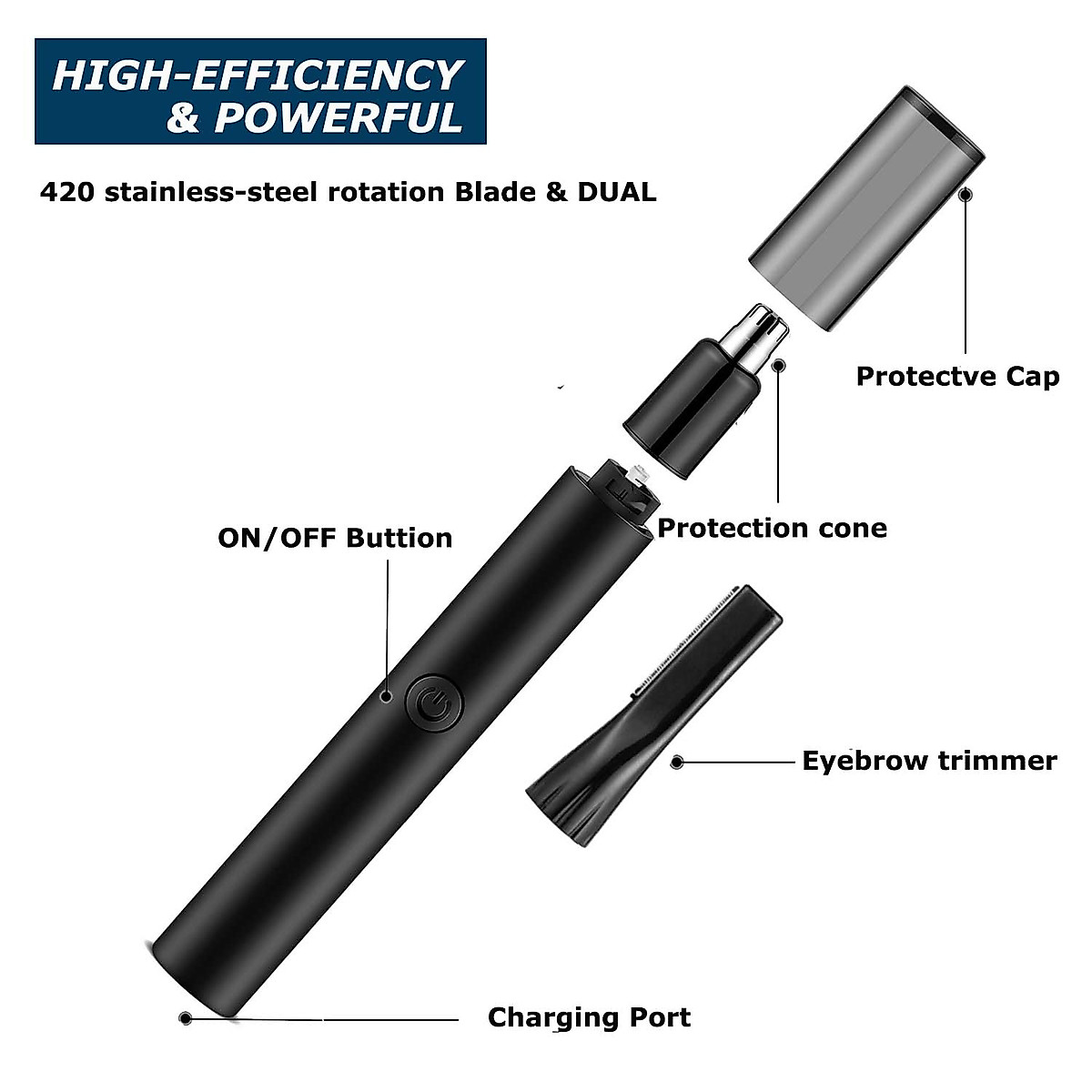 HIGH-EFFICIENCY & POWERFUL

420 stainless-steel rotation Blade & DUAL

Protectve Cap

Protection cone

ON/OFF Buttion

Eyebrow trimmer

Charging Port