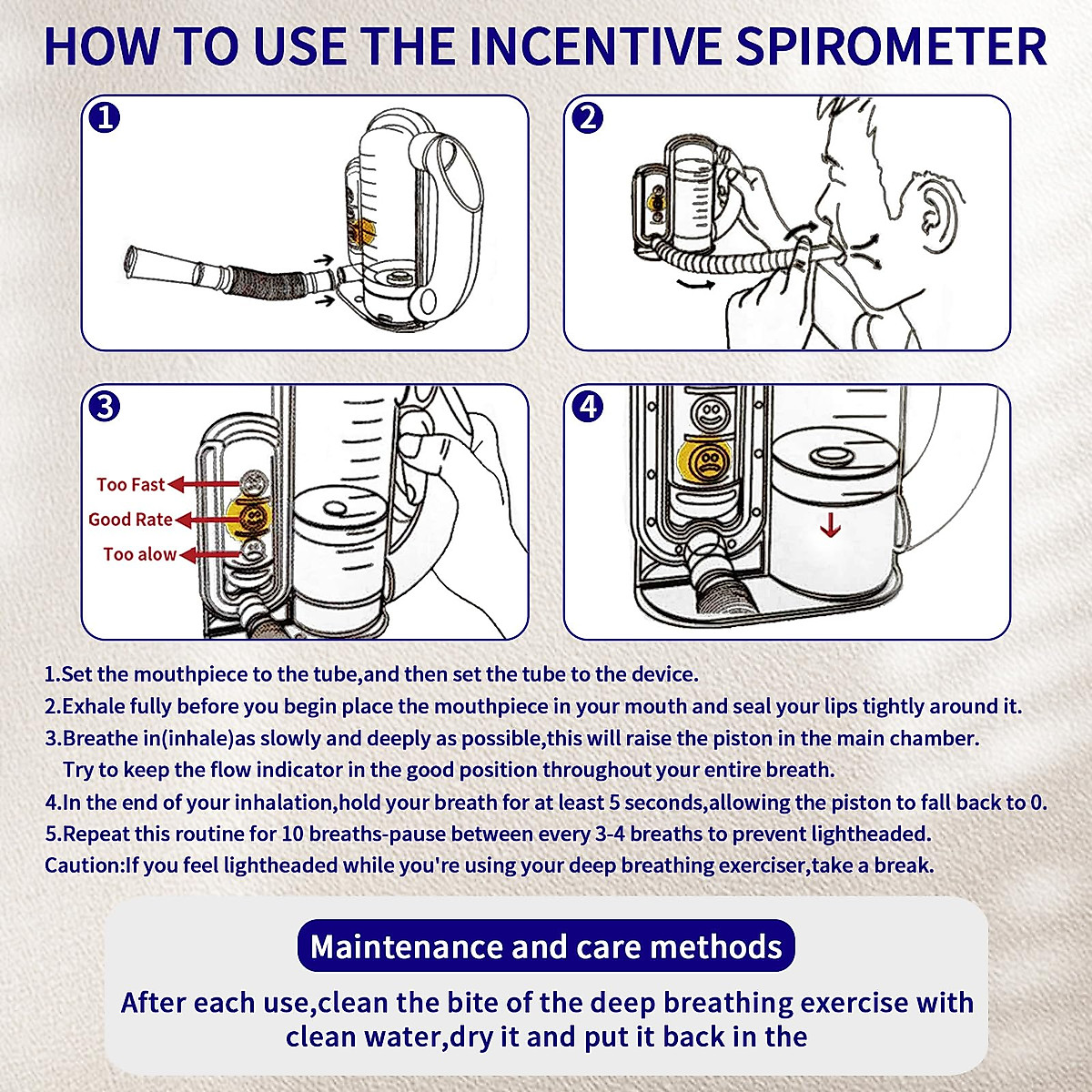 HOW TO USE THE INCENTIVE SPIROMETER

1

2

3

Too Fast
Good Rate
Too alow

4

1.Set the mouthpiece to the tube,and then set the tube to the device.
2.Exhale fully before you begin place the mouthpiece in your mouth and seal your lips tightly around it.
3.Breathe in(inhale)as slowly and deeply as possible,this will raise the piston in the main chamber. Try to keep the flow indicator in the good position throughout your entire breath.
4.In the end of your inhalation,hold your breath for at least 5 seconds,allowing the piston to fall back to 0.
5.Repeat this routine for 10 breaths-pause between every 3-4 breaths to prevent lightheaded.
Caution:If you feel lightheaded while you're using your deep breathing exerciser,take a break.

Maintenance and care methods

After each use,clean the bite of the deep breathing exercise with clean water,dry it and put it back in the