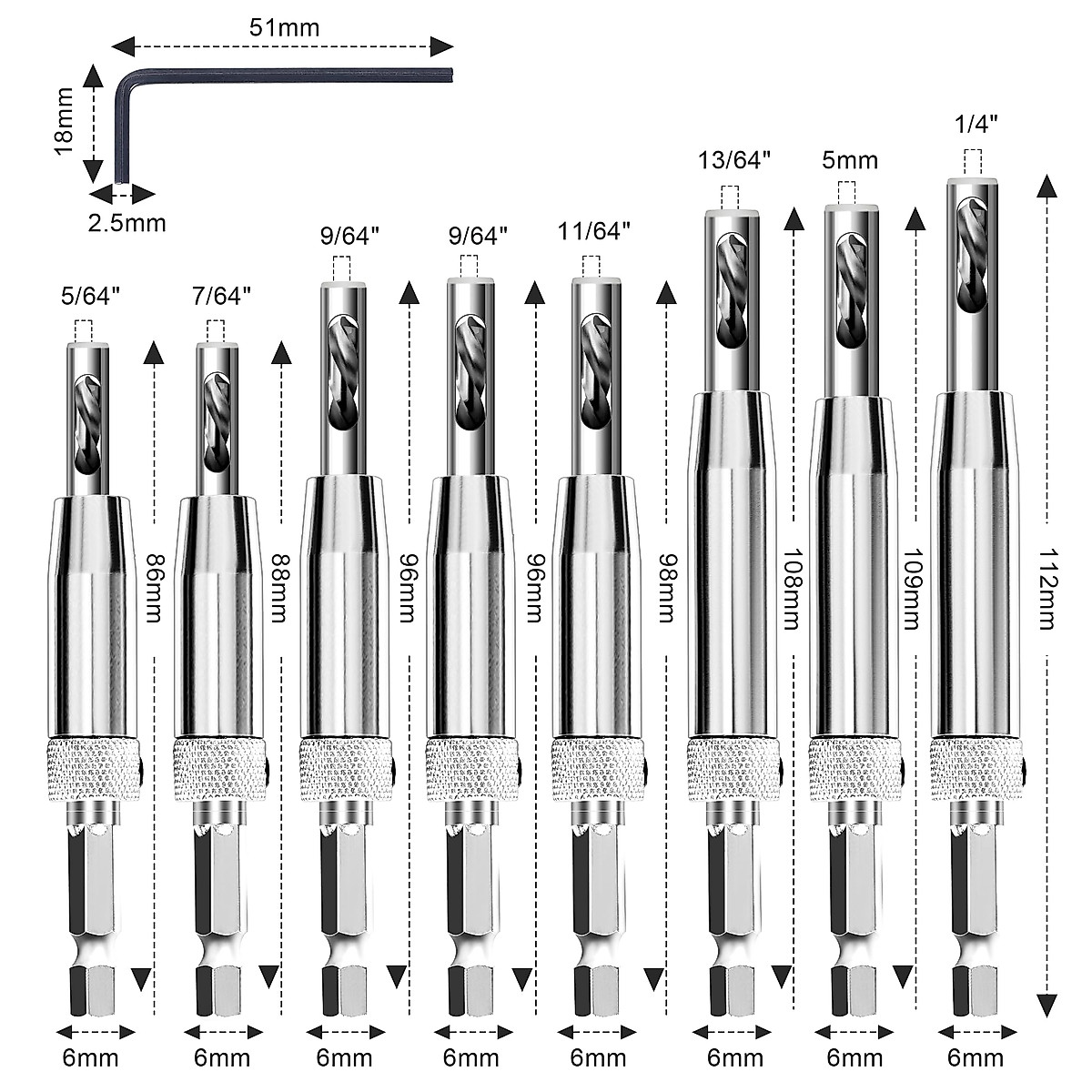 51mm
18mm
2.5mm

5/64"
7/64"
9/64"
9/64"
11/64"
13/64"
5mm
1/4"

86mm
88mm
96mm
96mm
98mm
108mm
109mm
112mm

6mm
6mm
6mm
6mm
6mm
6mm
6mm
6mm