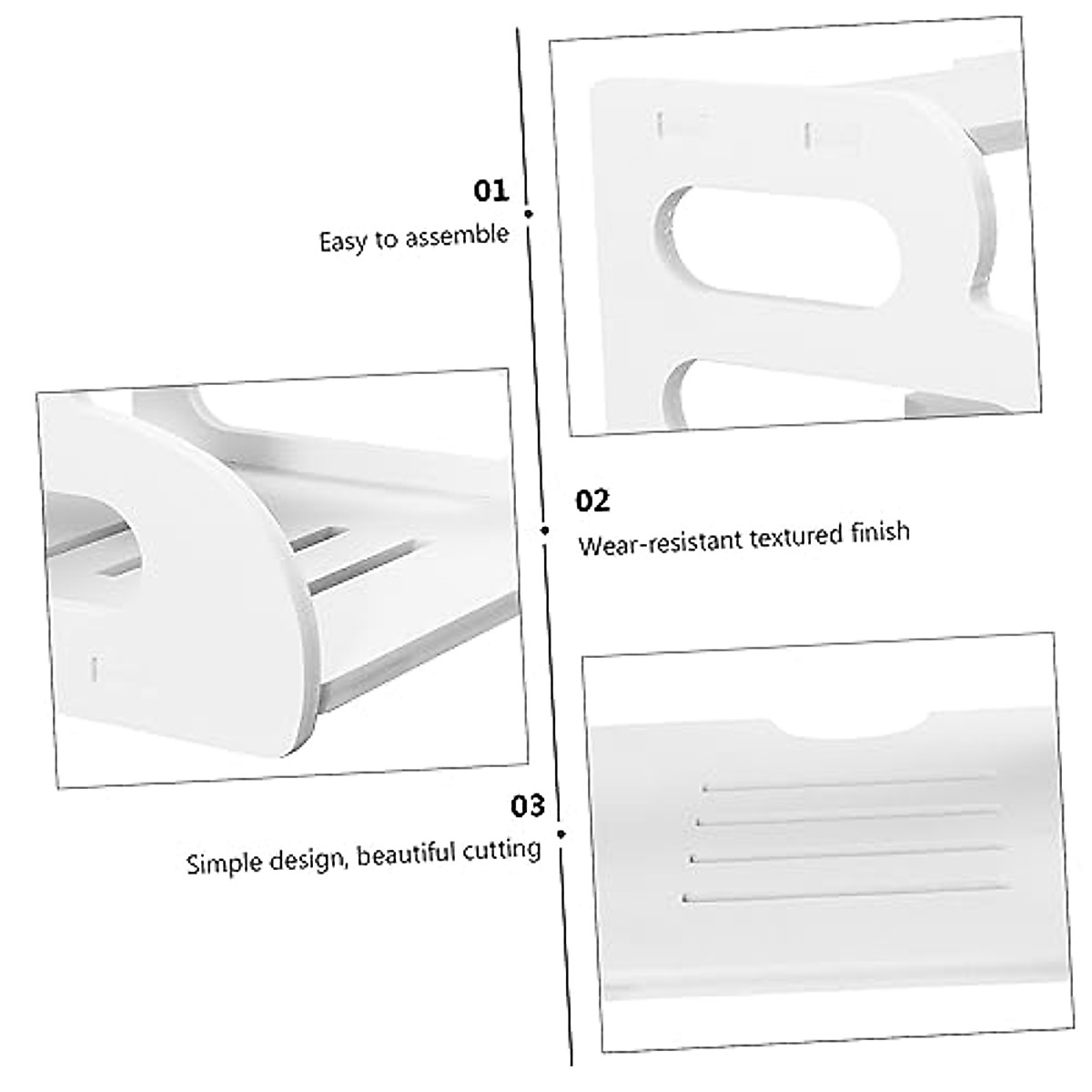 01
Easy to assemble

02
Wear-resistant textured finish

03
Simple design, beautiful cutting