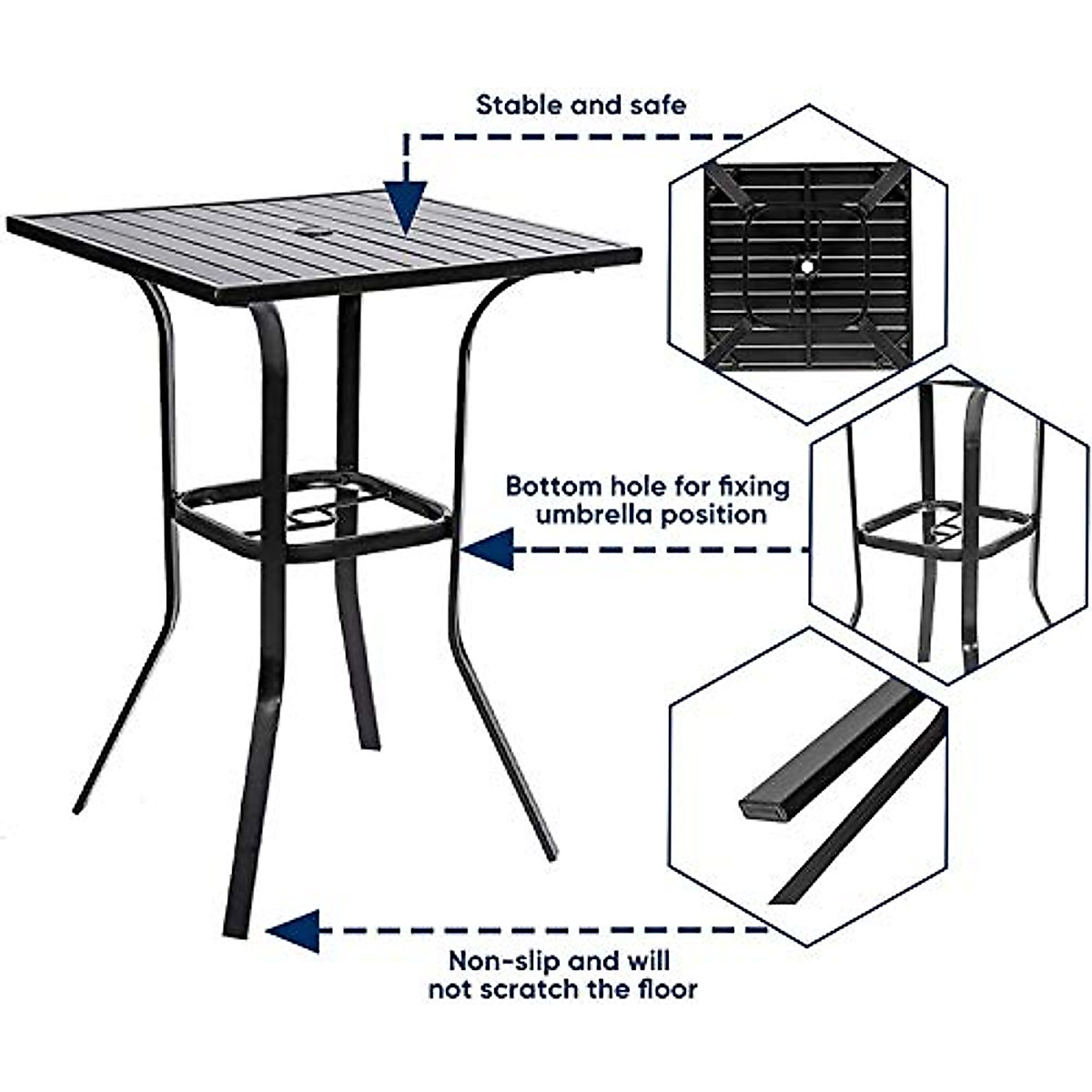 Stable and safe

Bottom hole for fixing umbrella position

Non-slip and will not scratch the floor