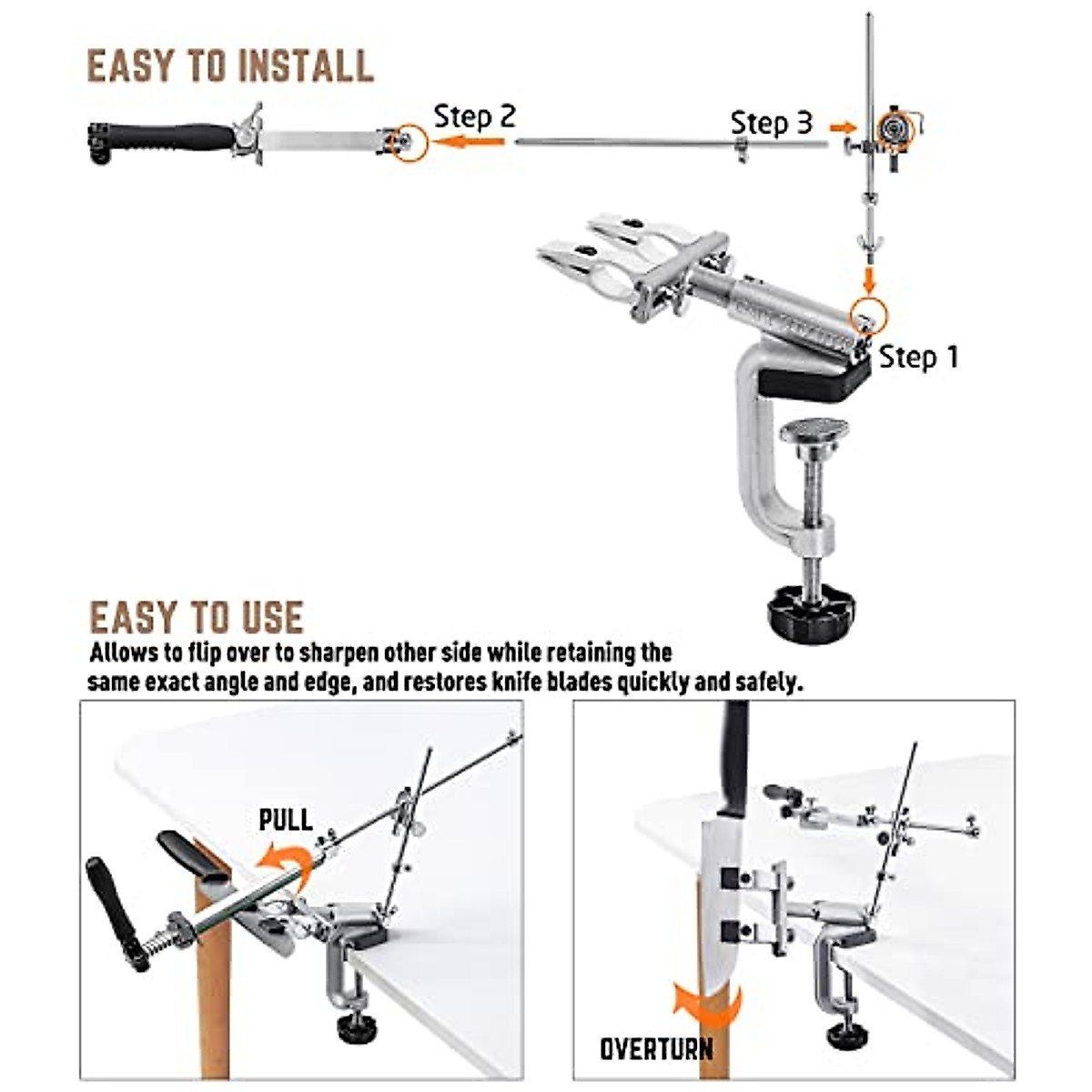 EASY TO INSTALL

Step 2

Step 3

Step 1

EASY TO USE

Allows to flip over to sharpen other side while retaining the same exact angle and edge, and restores knife blades quickly and safely.

PULL

OVERTURN