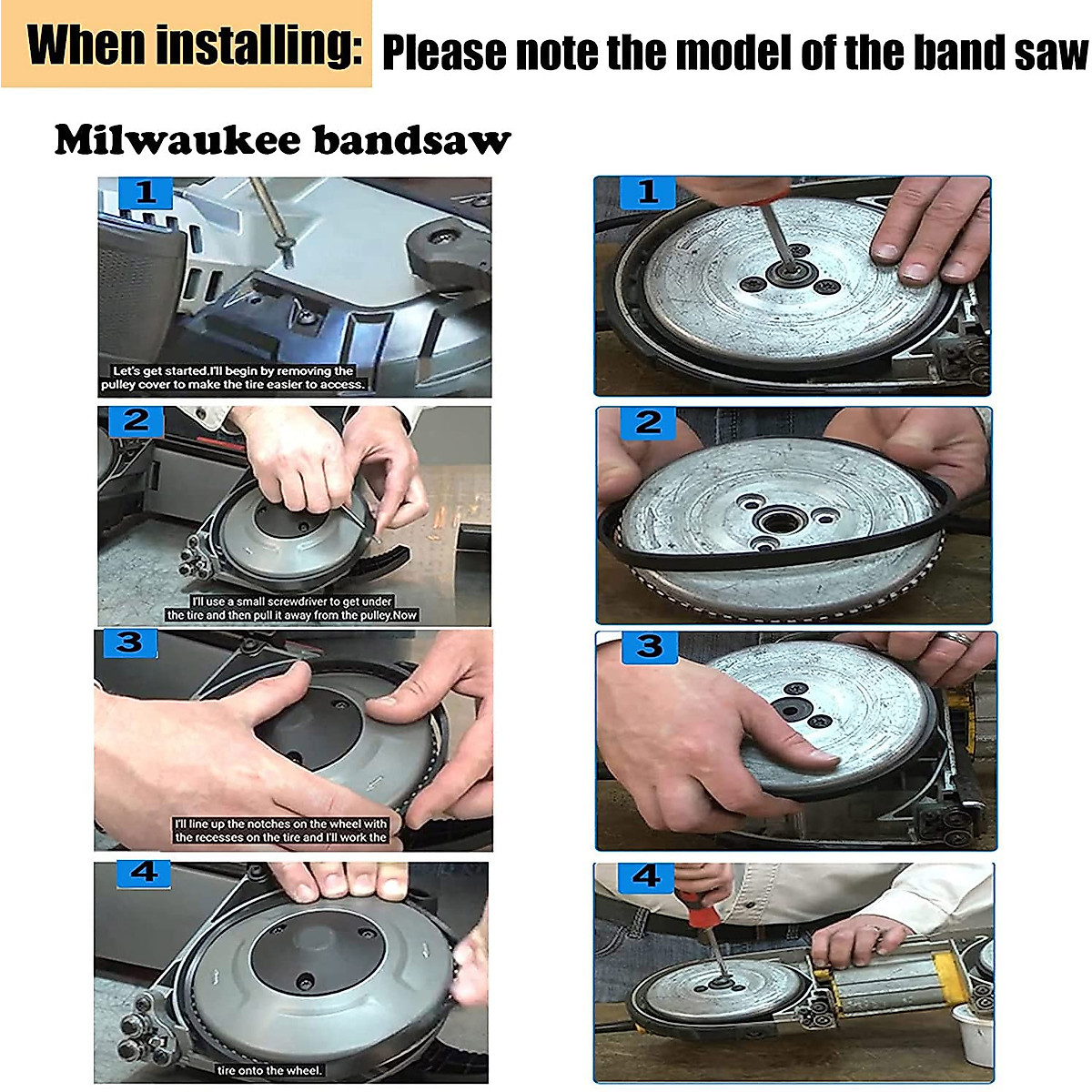 When installing: Please note the model of the band saw

Milwaukee bandsaw

1

Let's get started.I'll begin by removing the pulley cover to make the tire easier to access.

2

I'll use a small screwdriver to get under the tire and then pull it away from the pulley.Now

3

I'll line up the notches on the wheel with the recesses on the tire and I'll work the

4

tire onto the wheel.

1

2

3

4