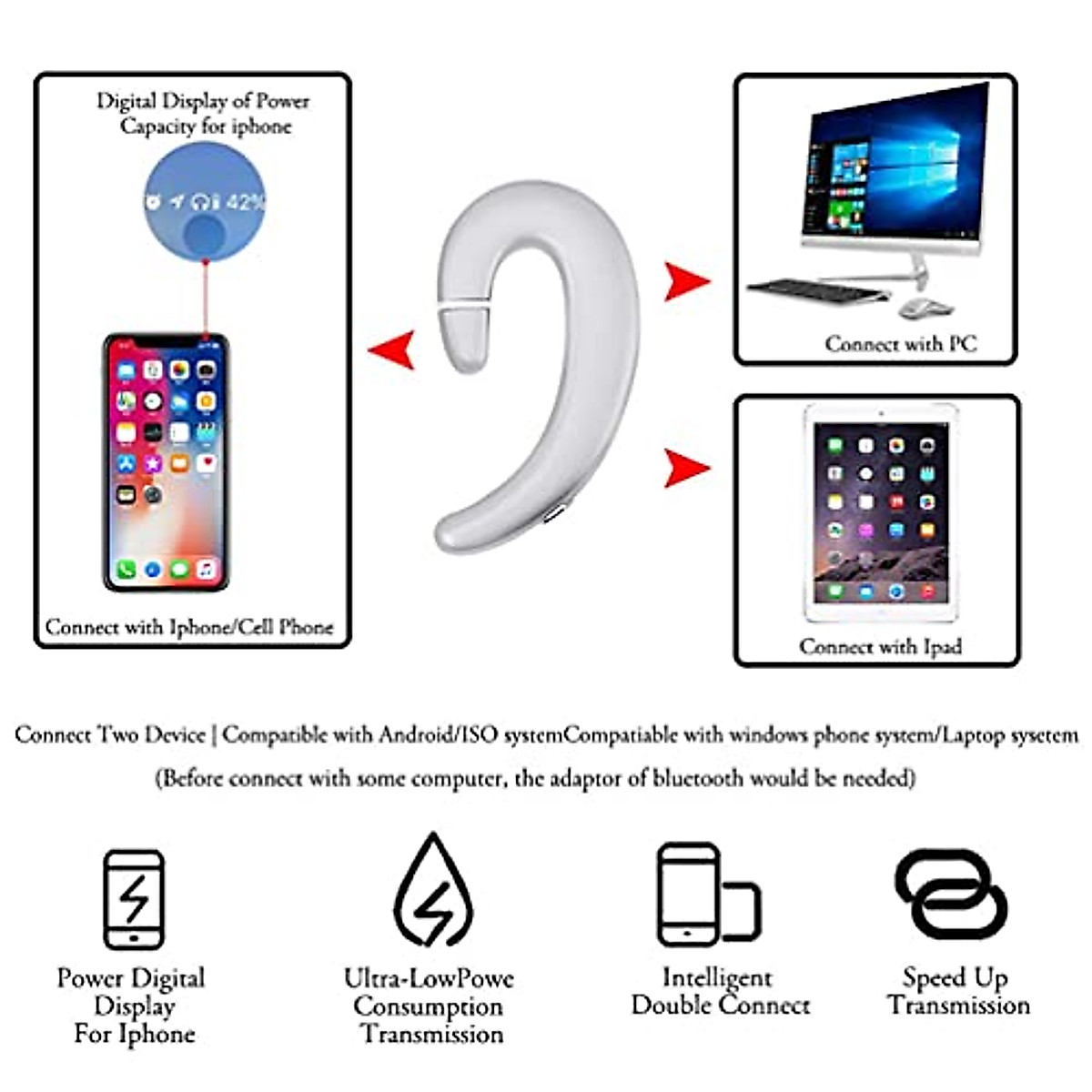 Digital Display of Power Capacity for iphone

42%

Connect with Iphone/Cell Phone

Connect with PC

Connect with Ipad

Connect Two Device | Compatible with Android/ISO systemCompatiable with windows phone system/Laptop sysetem

(Before connect with some computer, the adaptor of bluetooth would be needed)

Power Digital Display For Iphone

Ultra-LowPowe Consumption Transmission

Intelligent Double Connect

Speed Up Transmission