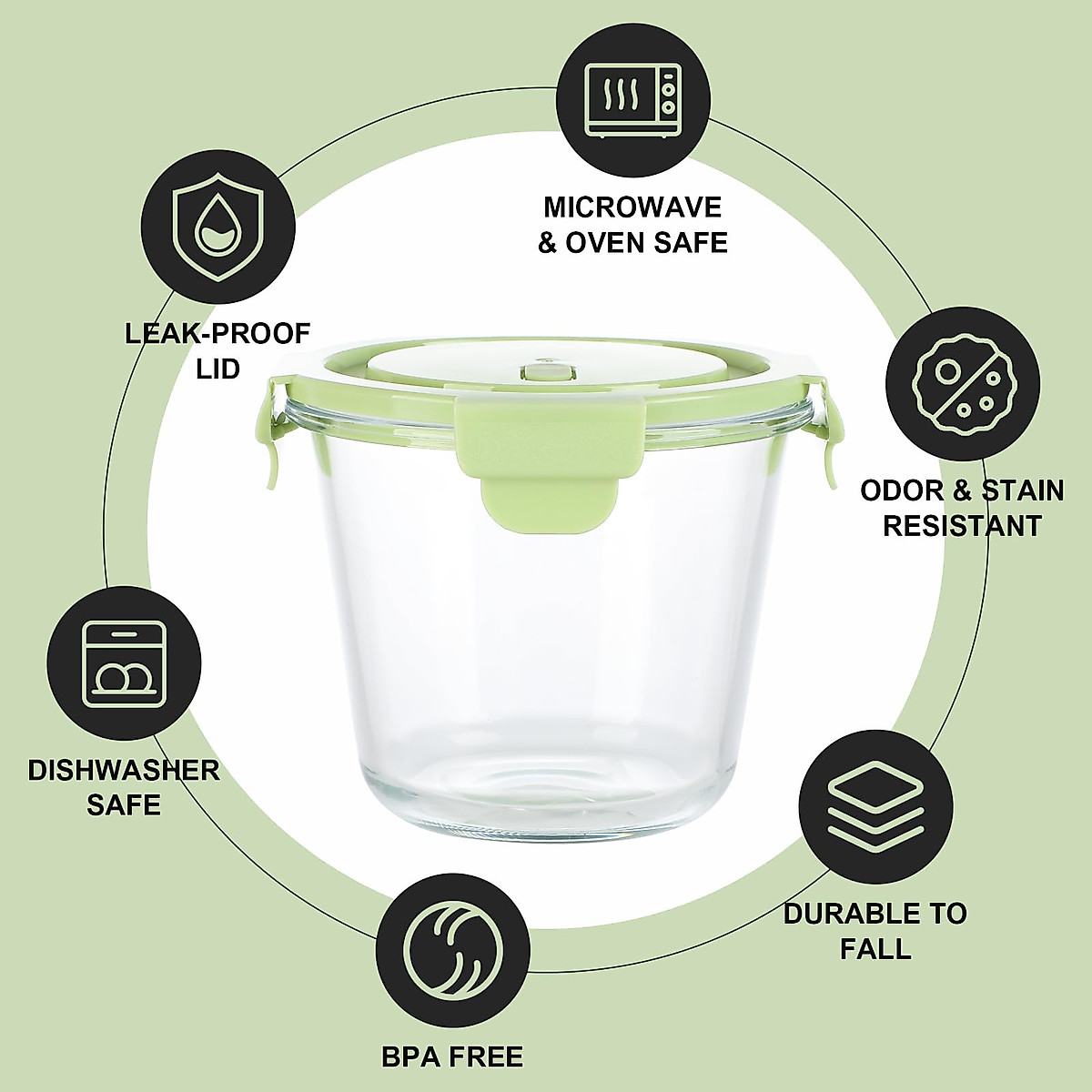 MICROWAVE & OVEN SAFE

LEAK-PROOF LID

ODOR & STAIN RESISTANT

DISHWASHER SAFE

DURABLE TO FALL

BPA FREE