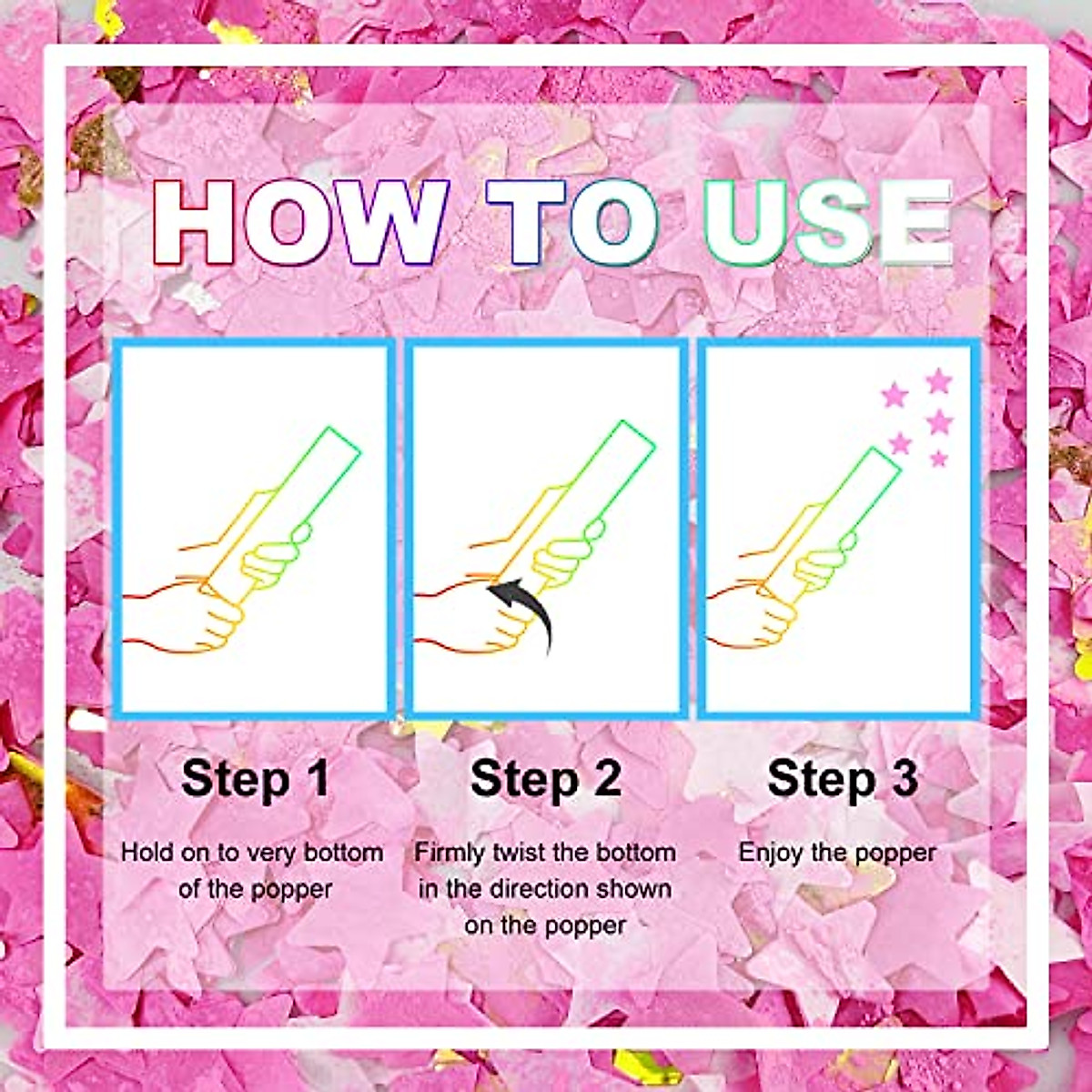 HOW TO USE

Step 1

Hold on to very bottom of the popper

Step 2

Firmly twist the bottom in the direction shown on the popper

Step 3

Enjoy the popper