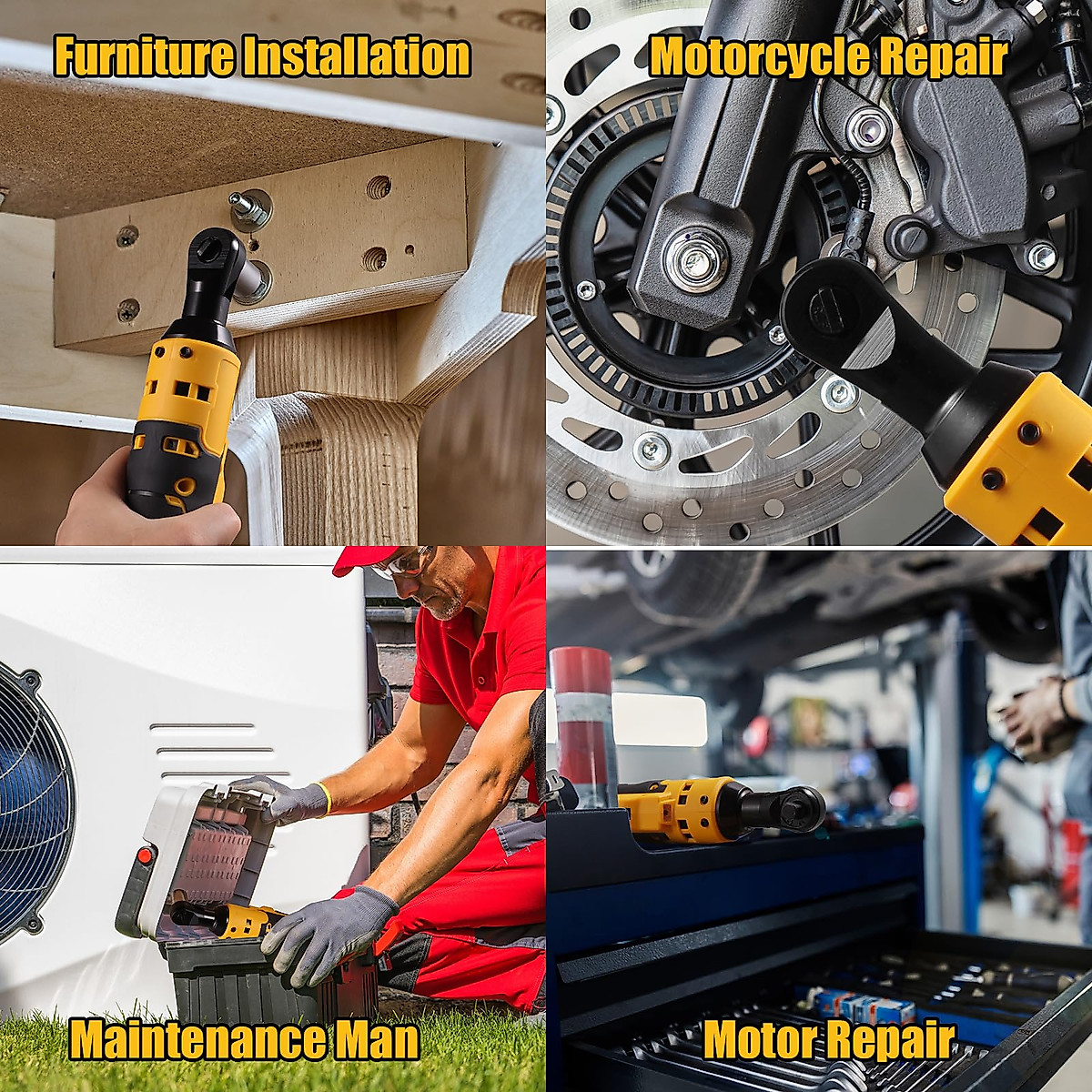 Furniture Installation

Motorcycle Repair

Maintenance Man

Motor Repair