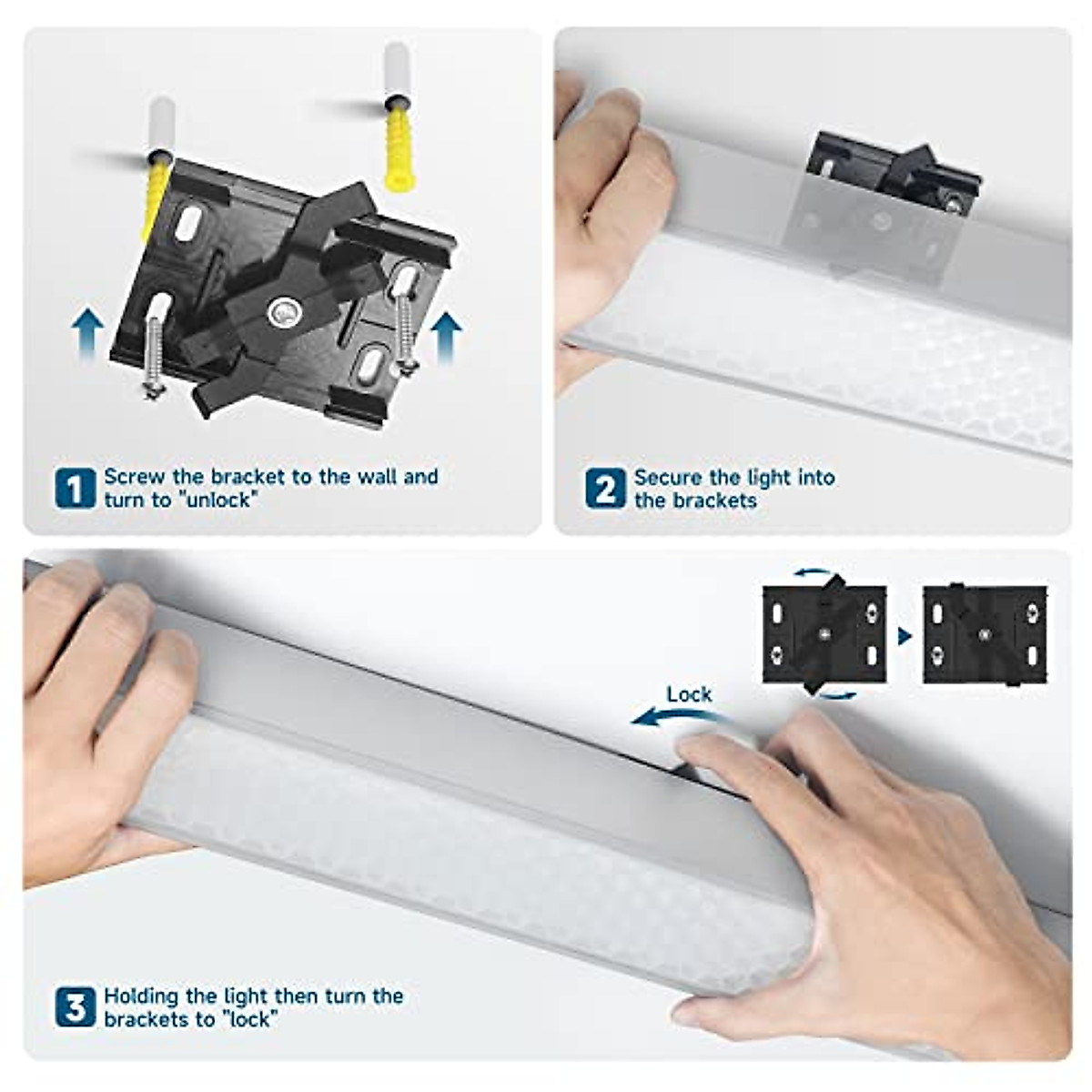 1 Screw the bracket to the wall and turn to "unlock"

2 Secure the light into the brackets

Lock

3 Holding the light then turn the brackets to "lock"