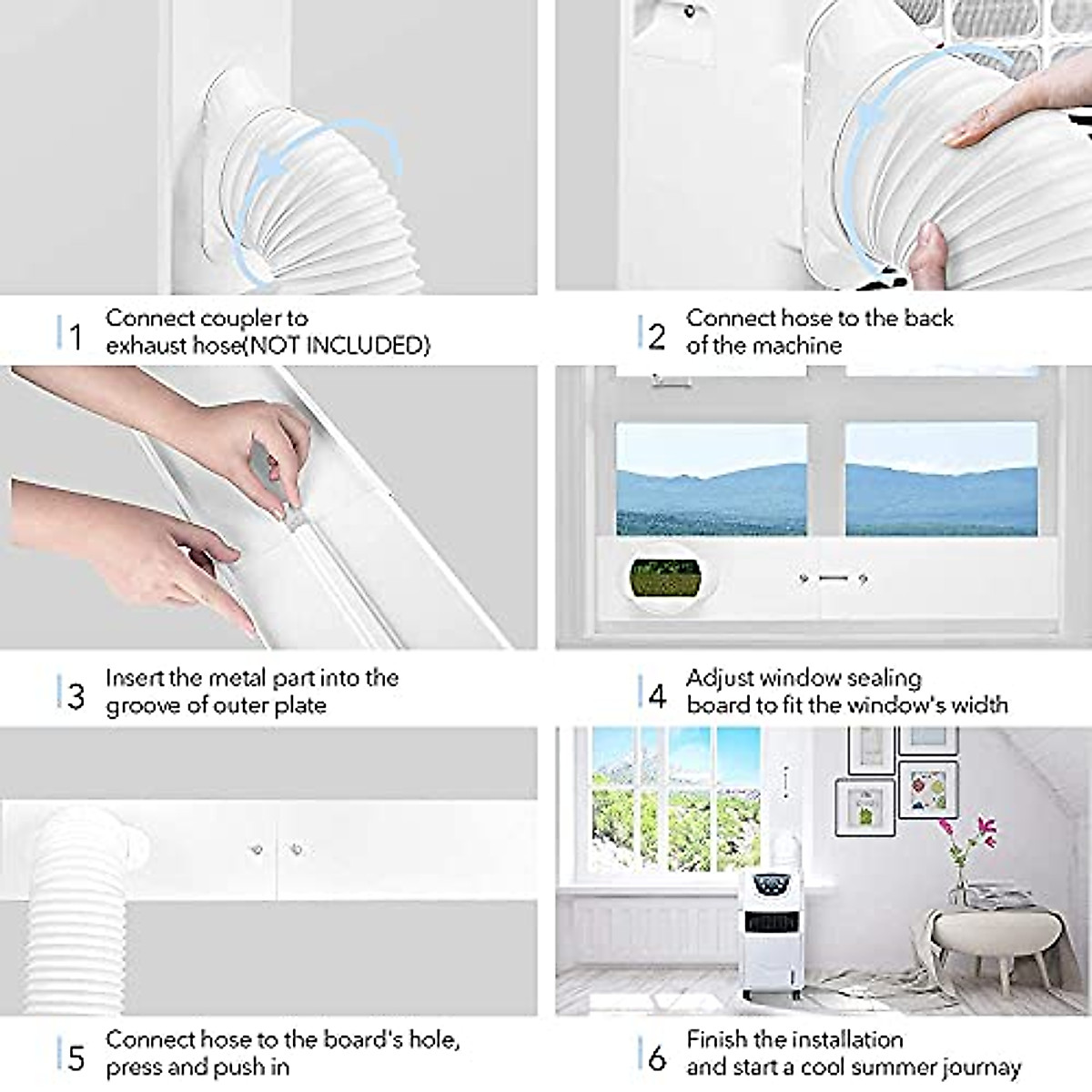 1 Connect coupler to exhaust hose(NOT INCLUDED)

2 Connect hose to the back of the machine

3 Insert the metal part into the groove of outer plate

4 Adjust window sealing board to fit the window's width

5 Connect hose to the board's hole, press and push in

6 Finish the installation and start a cool summer journay