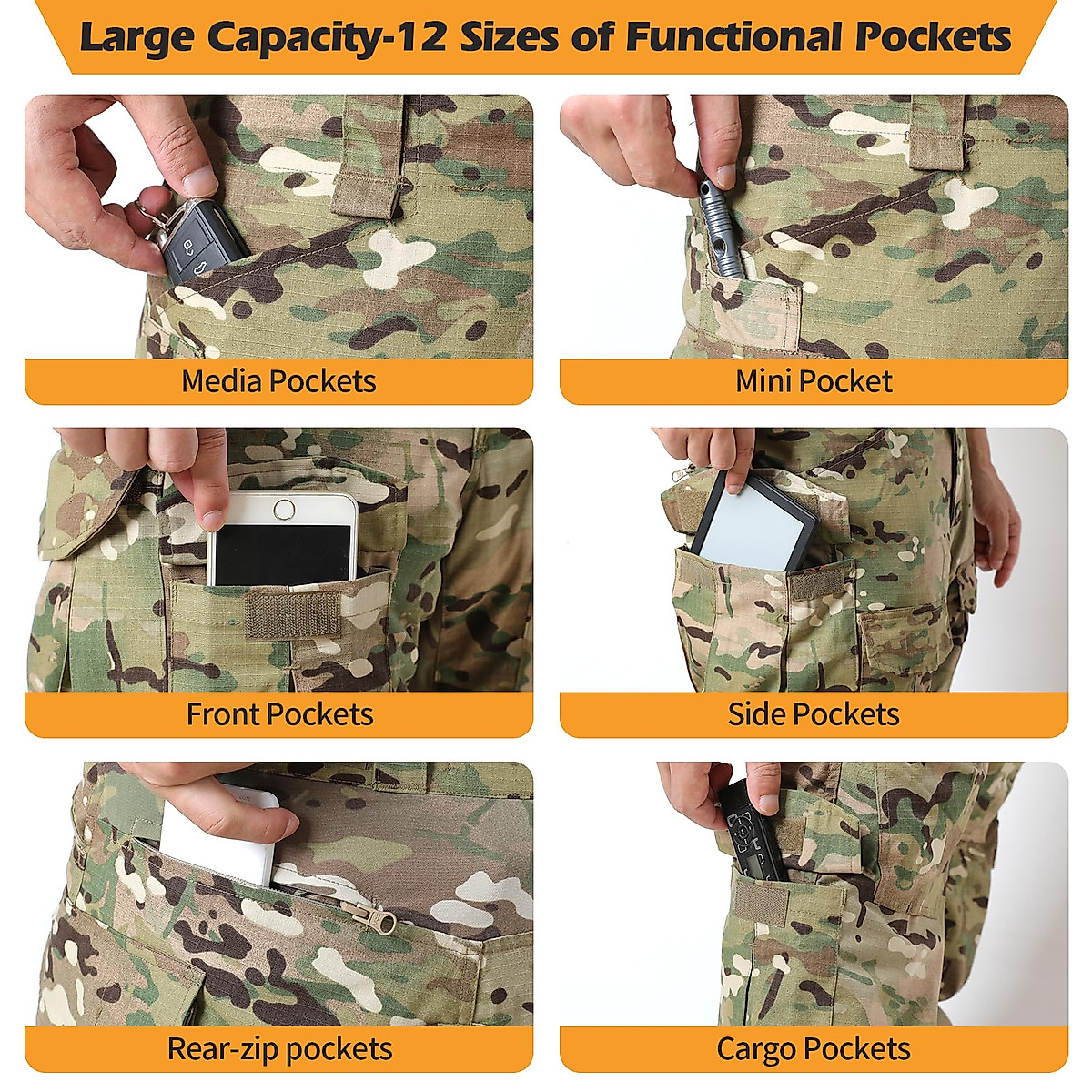 Large Capacity-12 Sizes of Functional Pockets

Media Pockets

Mini Pocket

Front Pockets

Side Pockets

Rear-zip pockets

Cargo Pockets