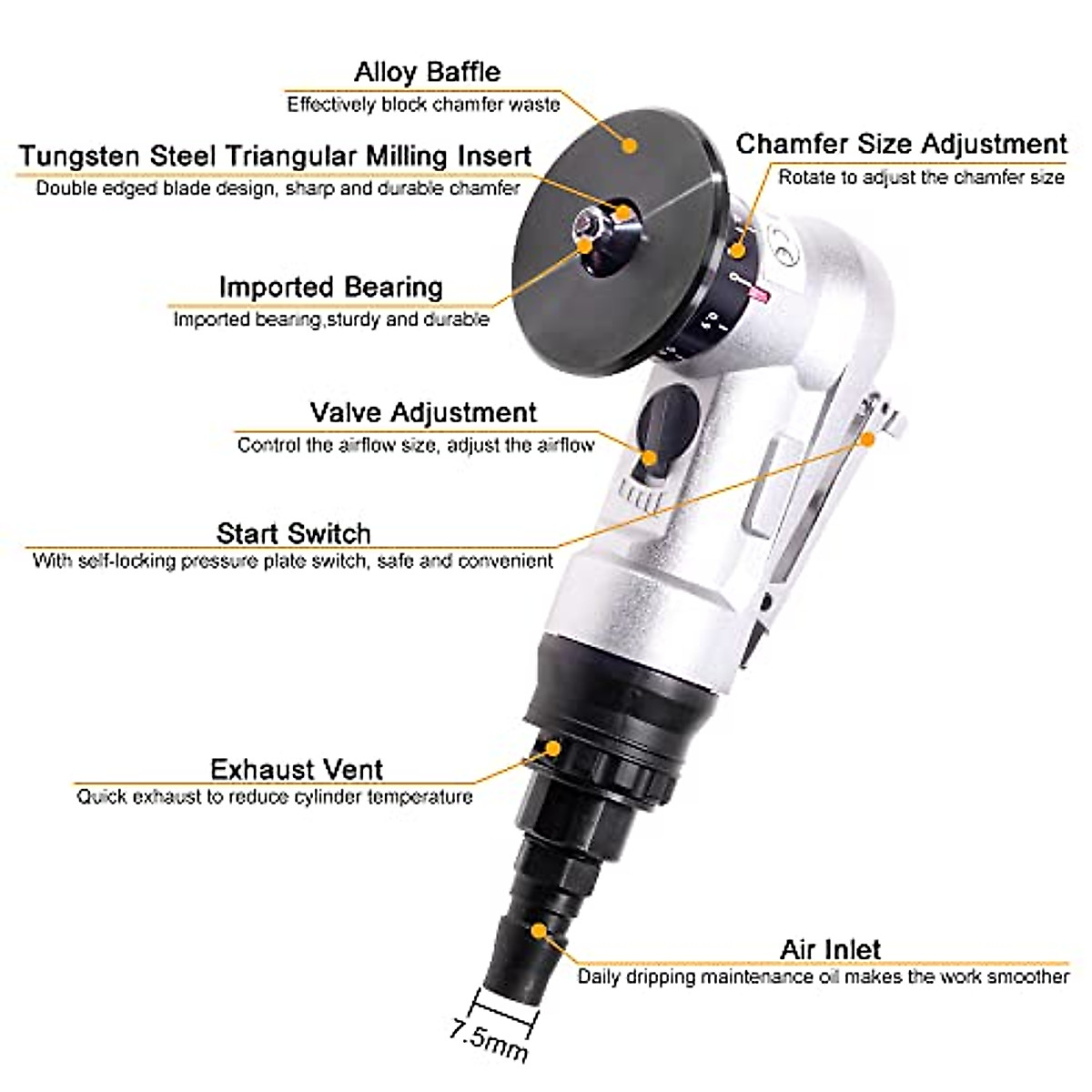 Alloy Baffle
Effectively block chamfer waste

Tungsten Steel Triangular Milling Insert
Double edged blade design, sharp and durable chamfer

Chamfer Size Adjustment
Rotate to adjust the chamfer size

Imported Bearing
Imported bearing,sturdy and durable

Valve Adjustment
Control the airflow size, adjust the airflow

Start Switch
With self-locking pressure plate switch, safe and convenient

Exhaust Vent
Quick exhaust to reduce cylinder temperature

Air Inlet
Daily dripping maintenance oil makes the work smoother

7.5mm