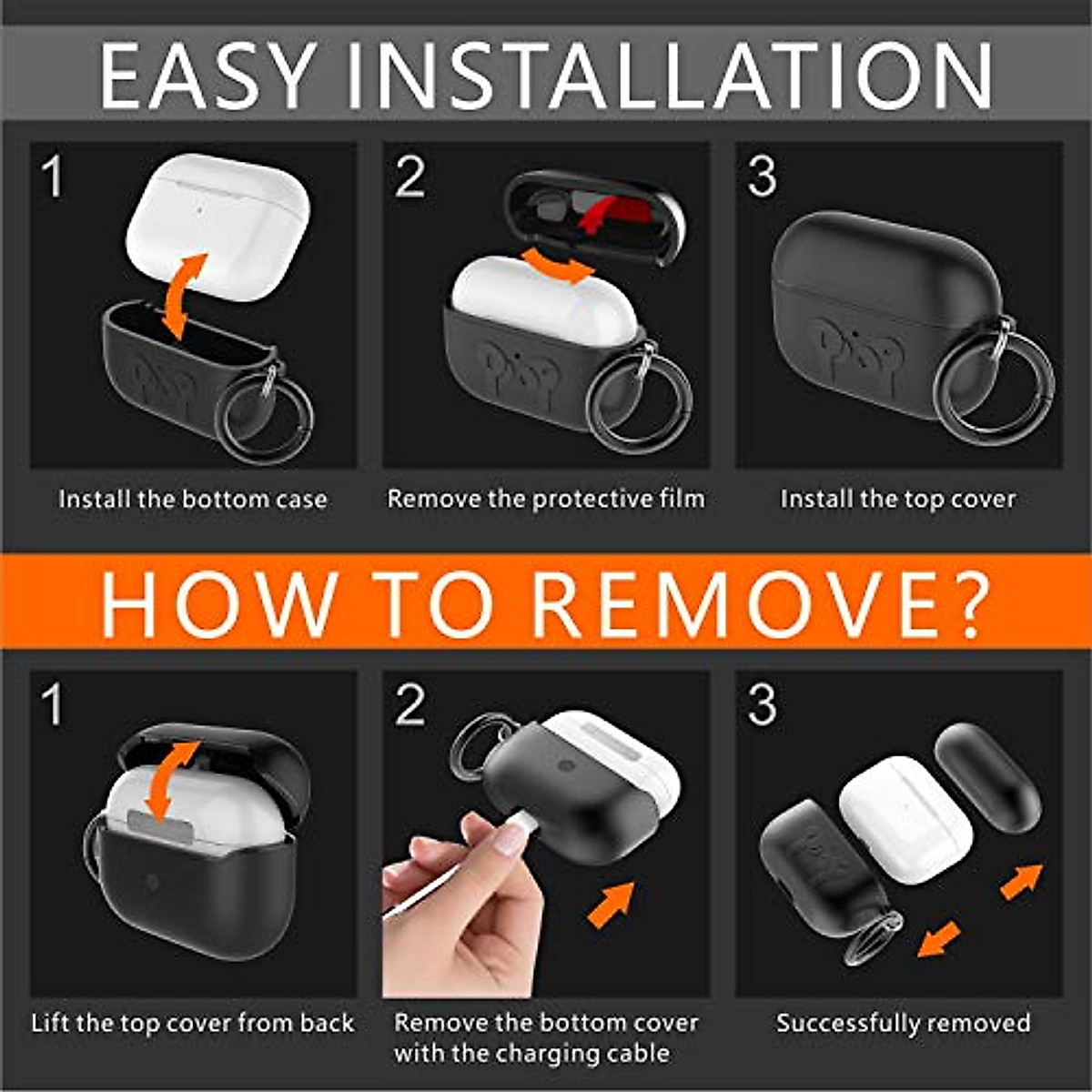 EASY INSTALLATION

1

Install the bottom case

2

Remove the protective film

3

Install the top cover

HOW TO REMOVE?

1

Lift the top cover from back

2

Remove the bottom cover with the charging cable

3

Successfully removed