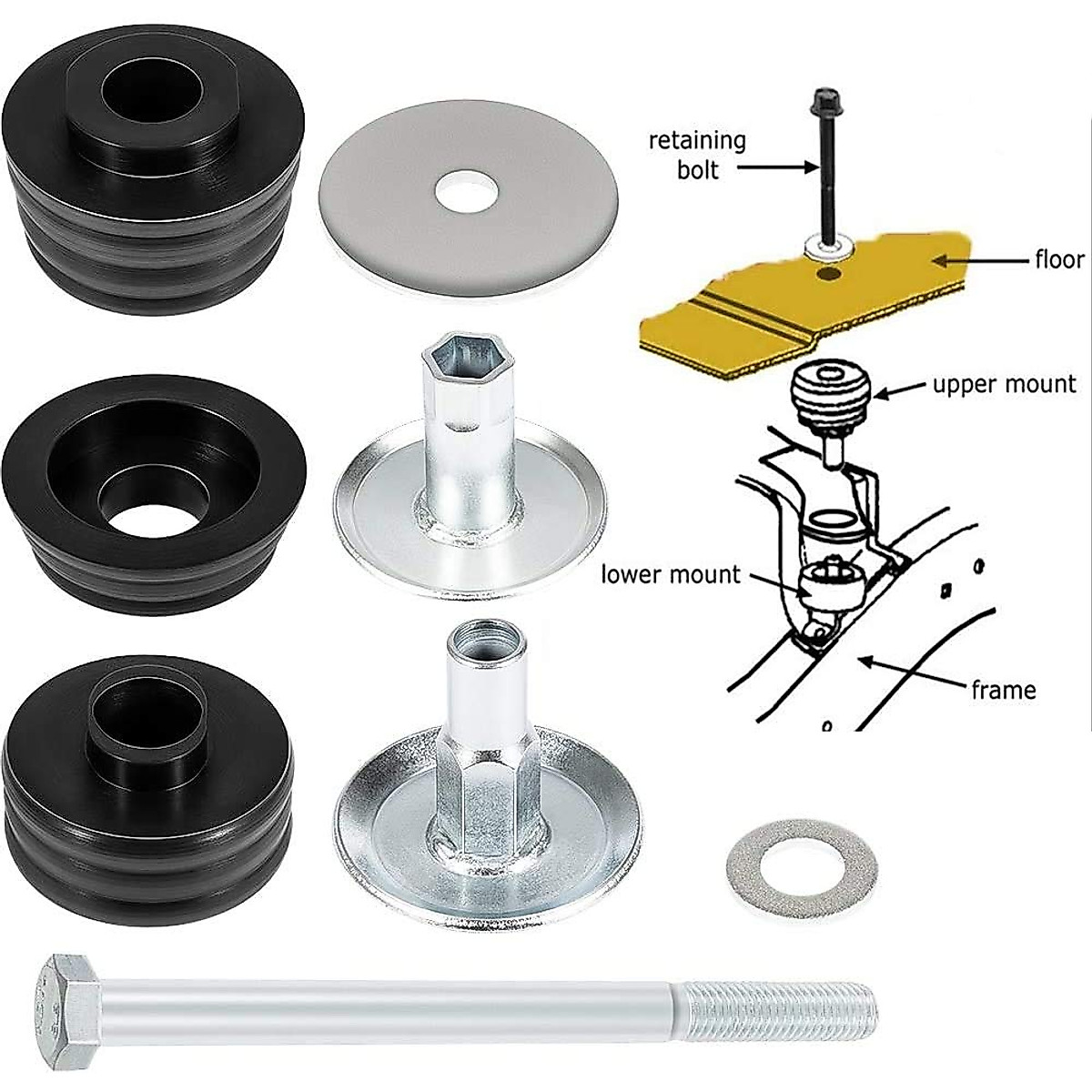 retaining bolt

floor

upper mount

lower mount

frame