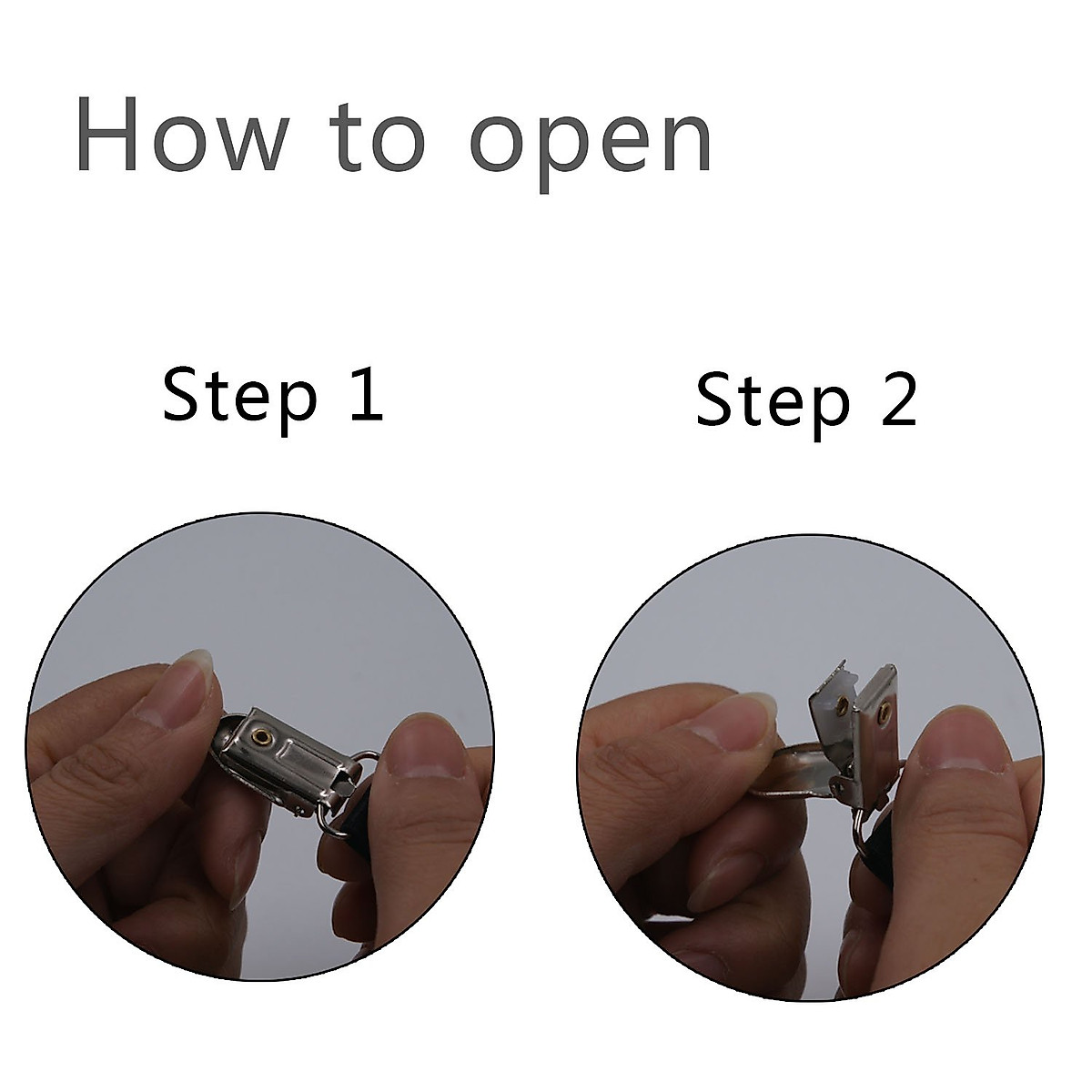 How to open

Step 1

Step 2