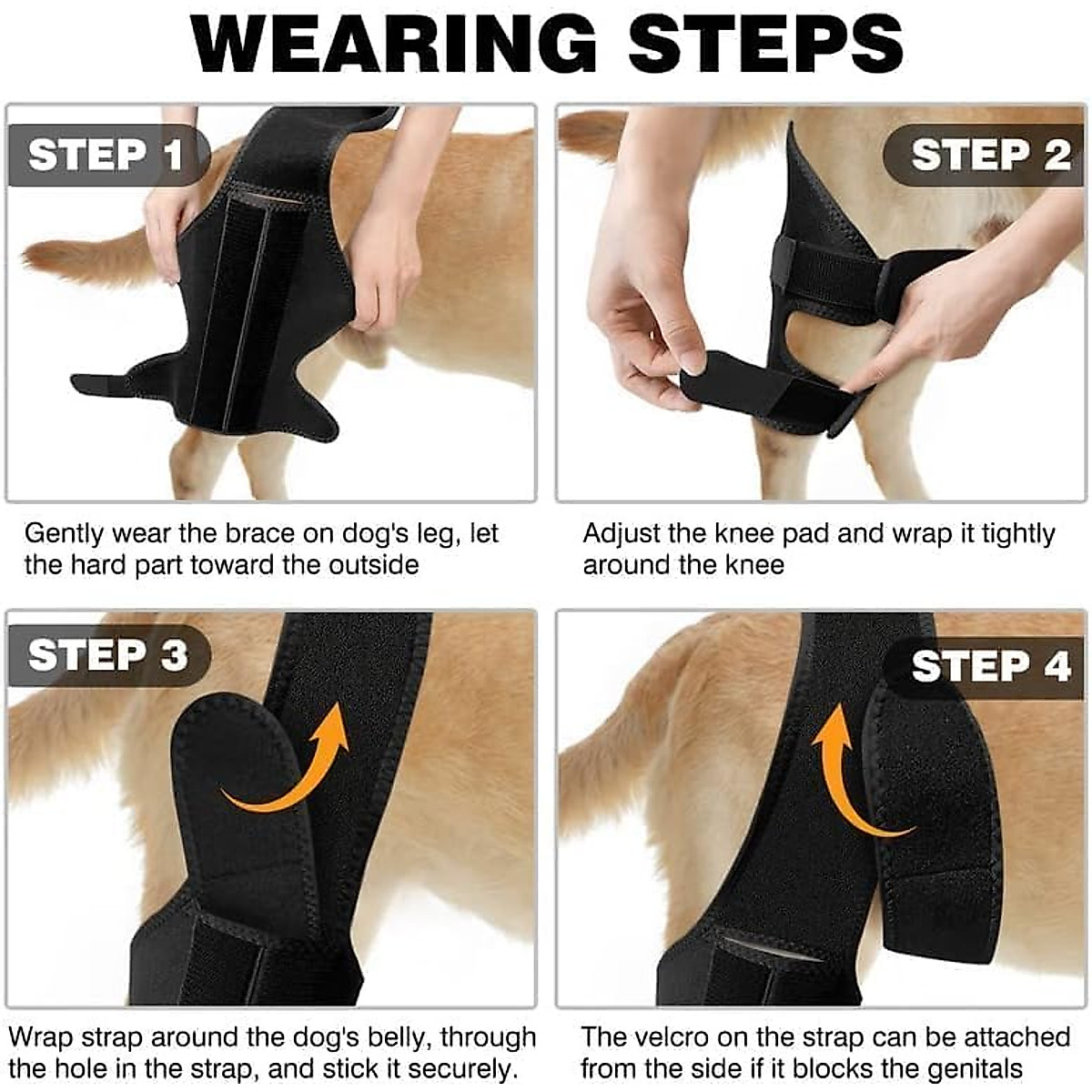 WEARING STEPS

STEP 1

STEP 2

Gently wear the brace on dog's leg, let the hard part toward the outside

Adjust the knee pad and wrap it tightly around the knee

STEP 3

STEP 4

Wrap strap around the dog's belly, through the hole in the strap, and stick it securely.

The velcro on the strap can be attached from the side if it blocks the genitals