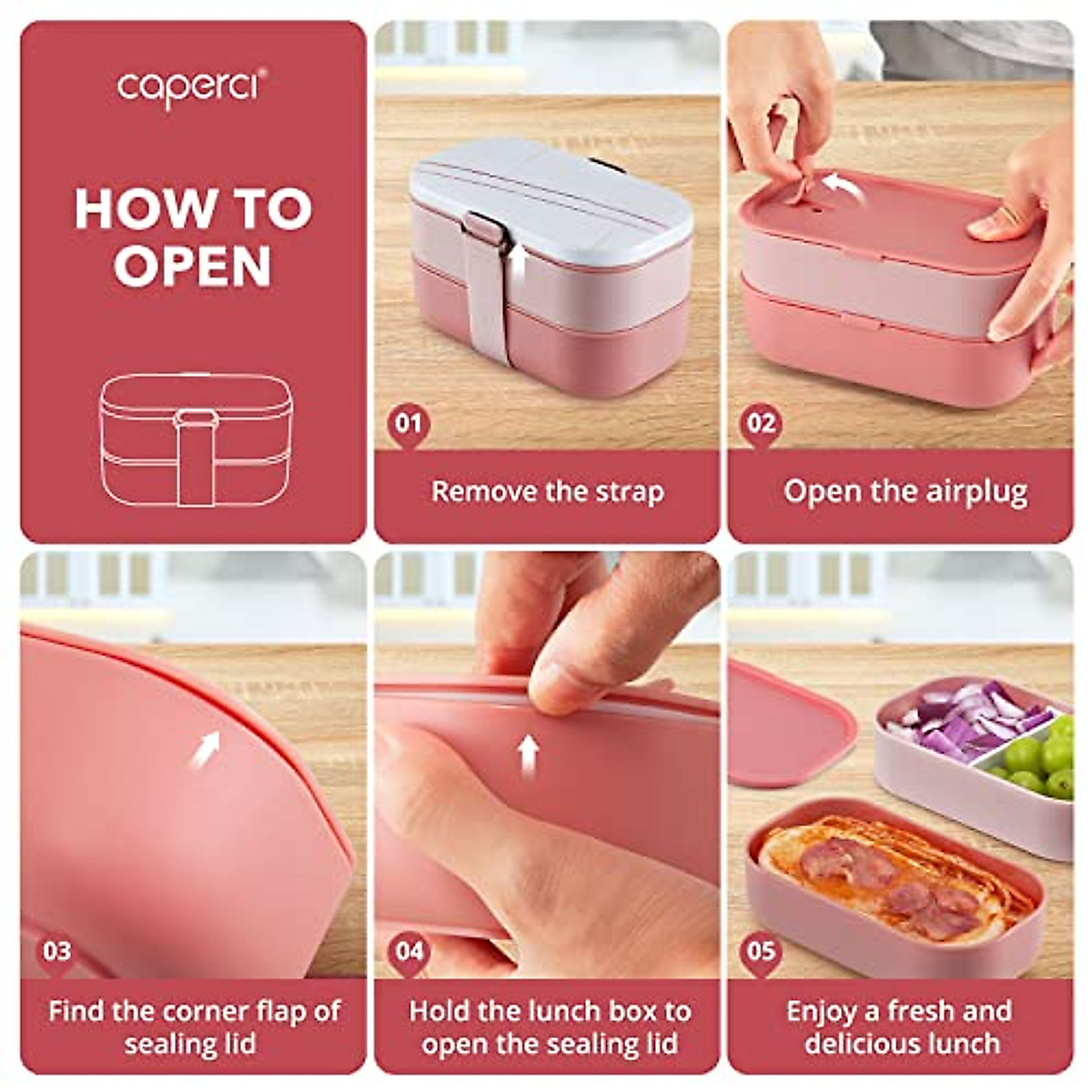 caperci

HOW TO OPEN

01

Remove the strap

02

Open the airplug

03

Find the corner flap of sealing lid

04

Hold the lunch box to open the sealing lid

05

Enjoy a fresh and delicious lunch