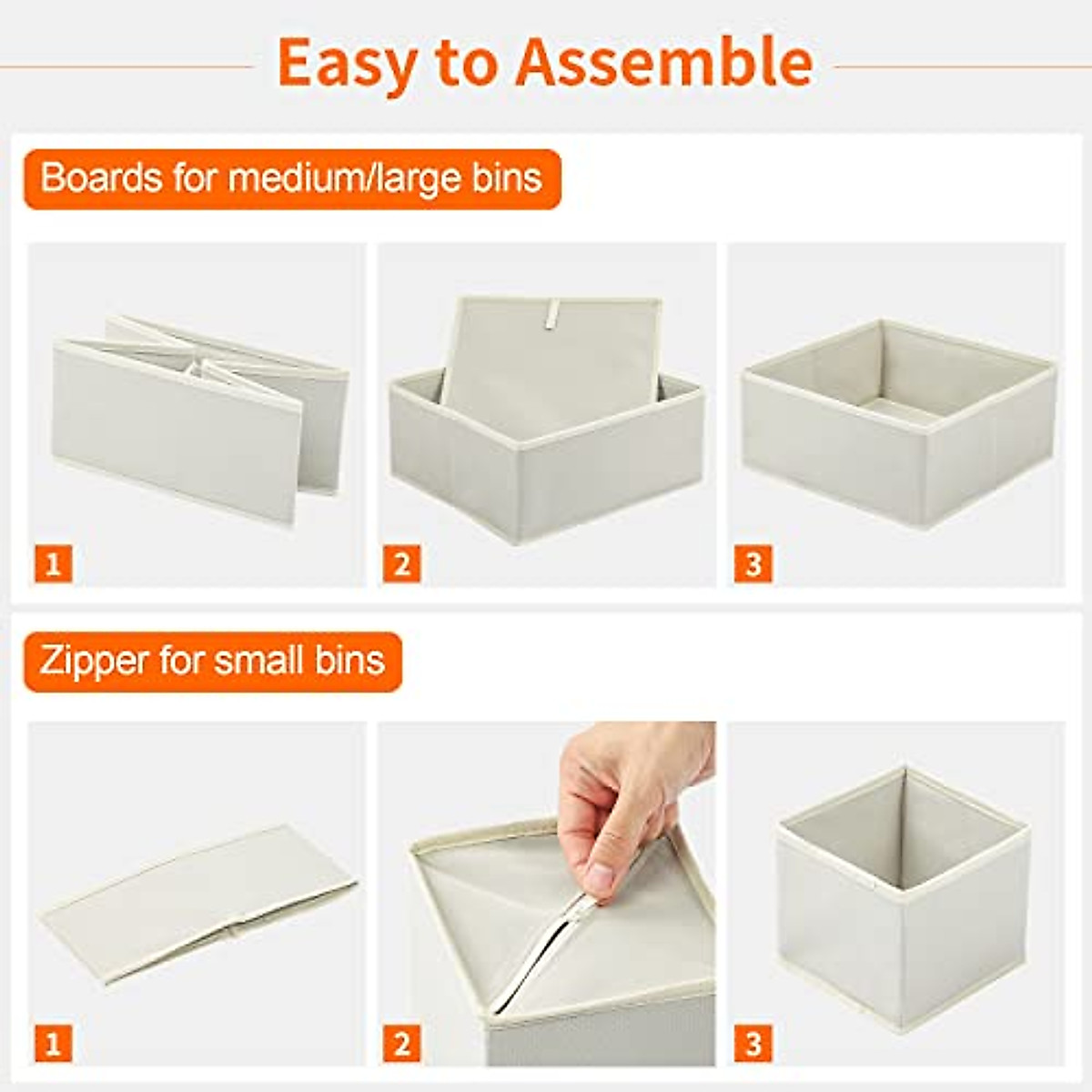 Easy to Assemble

Boards for medium/large bins

1

2

3

Zipper for small bins

1

2

3